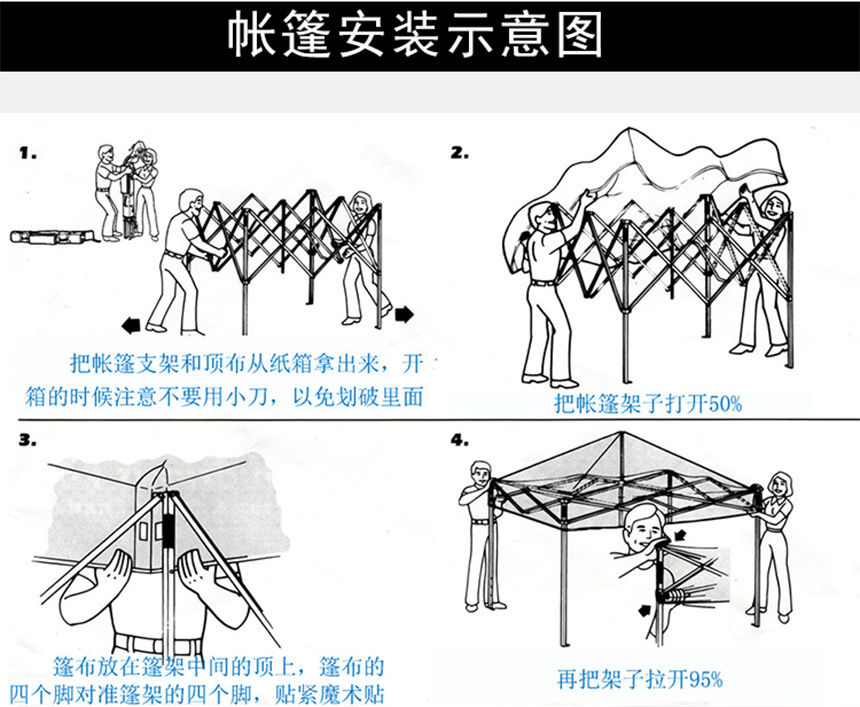 帐篷安装示意图

1.

把帐篷支架和顶布从纸箱拿出来，开箱的时候注意不要用小刀，以免划破里面

2.

把帐篷架子打开50%

3.

篷布放在篷架中间的顶上，篷布的四个脚对准篷架的四个脚，贴紧魔术贴

4.

再把架子拉开95%