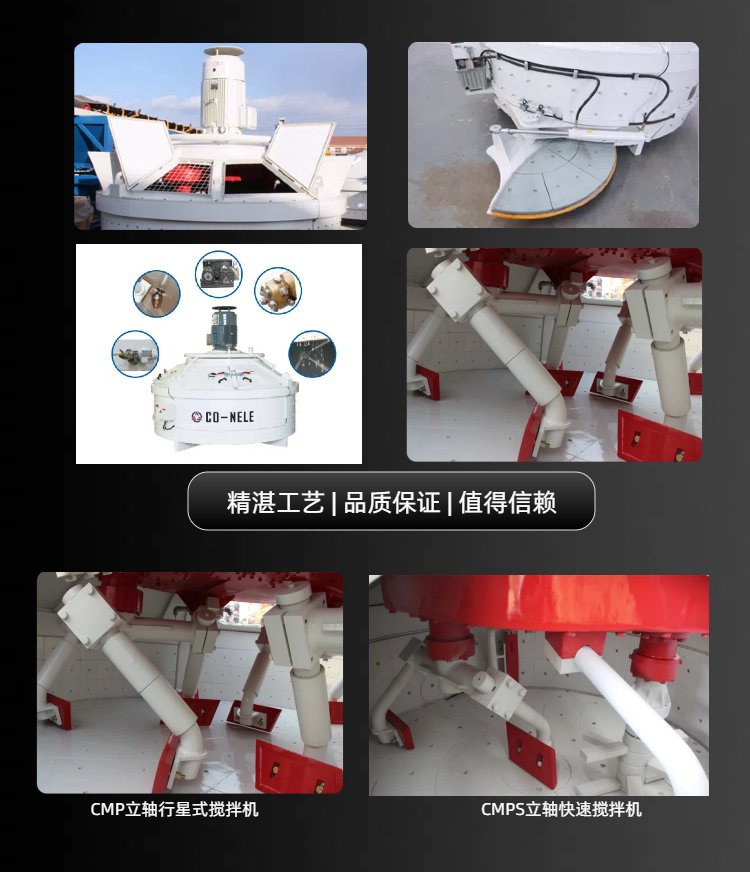 CO-NELE

精湛工艺 | 品质保证 | 值得信赖

CMP立轴行星式搅拌机

CMPS立轴快速搅拌机