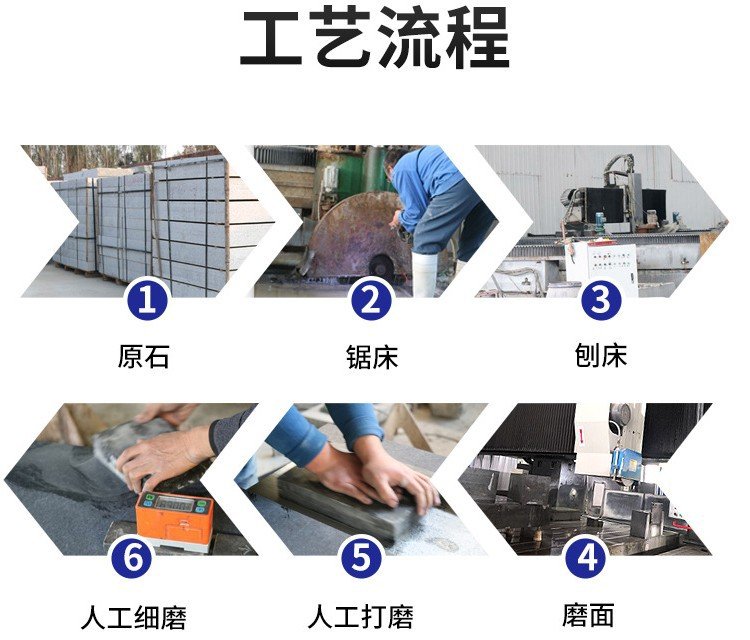 工艺流程

1
原石

2
锯床

3
刨床

6
人工细磨

5
人工打磨

4
磨面