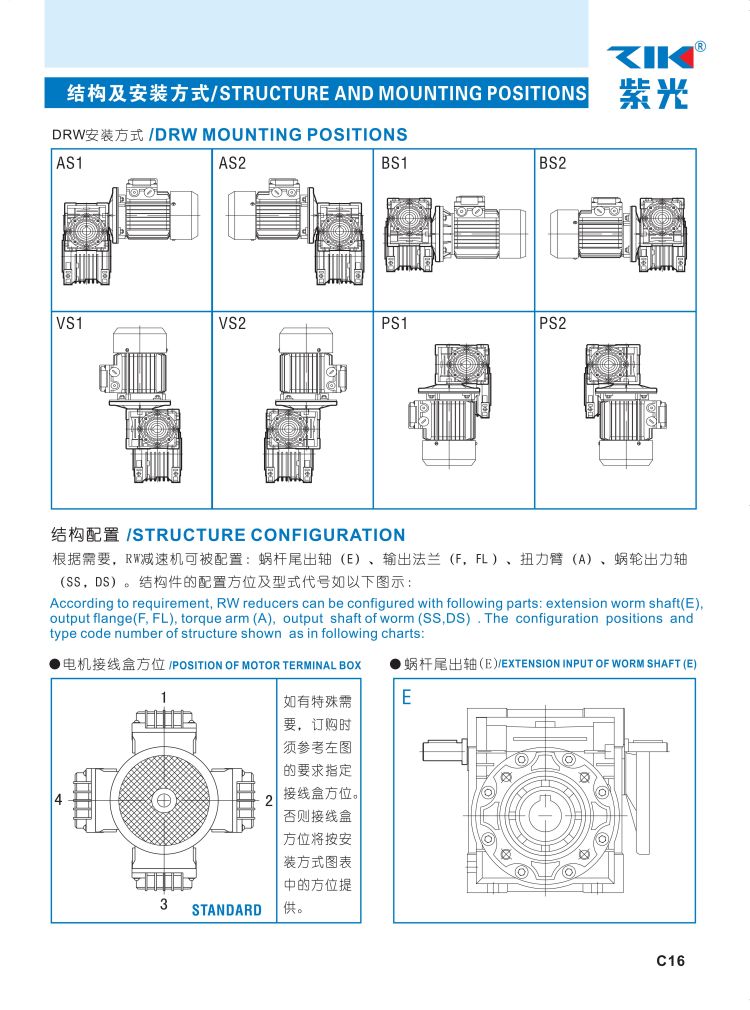 ZIK®
紫光

结构及安装方式/STRUCTURE AND MOUNTING POSITIONS

DRW安装方式 /DRW MOUNTING POSITIONS

| AS1 | AS2 | BS1 | BS2 |
|---|---|---|---|
| VS1 | VS2 | PS1 | PS2 |

结构配置 /STRUCTURE CONFIGURATION

根据需要，RW减速机可被配置：蜗杆尾出轴（E）、输出法兰（F，FL）、扭力臂（A）、蜗轮出力轴（SS，DS）。结构件的配置方位及型式代号如以下图示：

According to requirement, RW reducers can be configured with following parts: extension worm shaft(E), output flange(F, FL), torque arm (A), output shaft of worm (SS,DS) . The configuration positions and type code number of structure shown as in following charts:

●电机接线盒方位 /POSITION OF MOTOR TERMINAL BOX

1
4
2
3
STANDARD

如有特殊需要，订购时须参考左图的要求指定接线盒方位。否则接线盒方位将按安装方式图表中的方位提供。

●蜗杆尾出轴(E)/EXTENSION INPUT OF WORM SHAFT (E)

E

C16