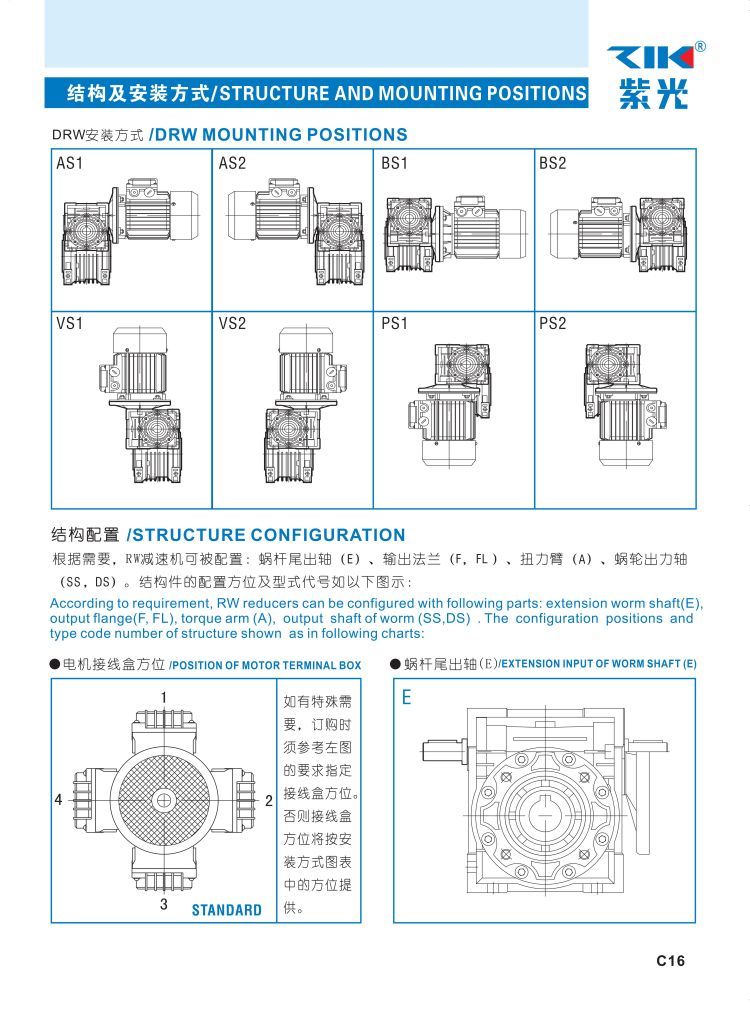 ZIK®
紫光

结构及安装方式/STRUCTURE AND MOUNTING POSITIONS

DRW安装方式 /DRW MOUNTING POSITIONS

| AS1 | AS2 | BS1 | BS2 |
|---|---|---|---|
| VS1 | VS2 | PS1 | PS2 |

结构配置 /STRUCTURE CONFIGURATION

根据需要，RW减速机可被配置：蜗杆尾出轴（E）、输出法兰（F，FL）、扭力臂（A）、蜗轮出力轴（SS，DS）。结构件的配置方位及型式代号如以下图示：

According to requirement, RW reducers can be configured with following parts: extension worm shaft(E), output flange(F, FL), torque arm (A), output shaft of worm (SS,DS) . The configuration positions and type code number of structure shown as in following charts:

●电机接线盒方位 /POSITION OF MOTOR TERMINAL BOX

1
4
2
3
STANDARD

如有特殊需要，订购时须参考左图的要求指定接线盒方位。否则接线盒方位将按安装方式图表中的方位提供。

●蜗杆尾出轴(E)/EXTENSION INPUT OF WORM SHAFT (E)

E

C16