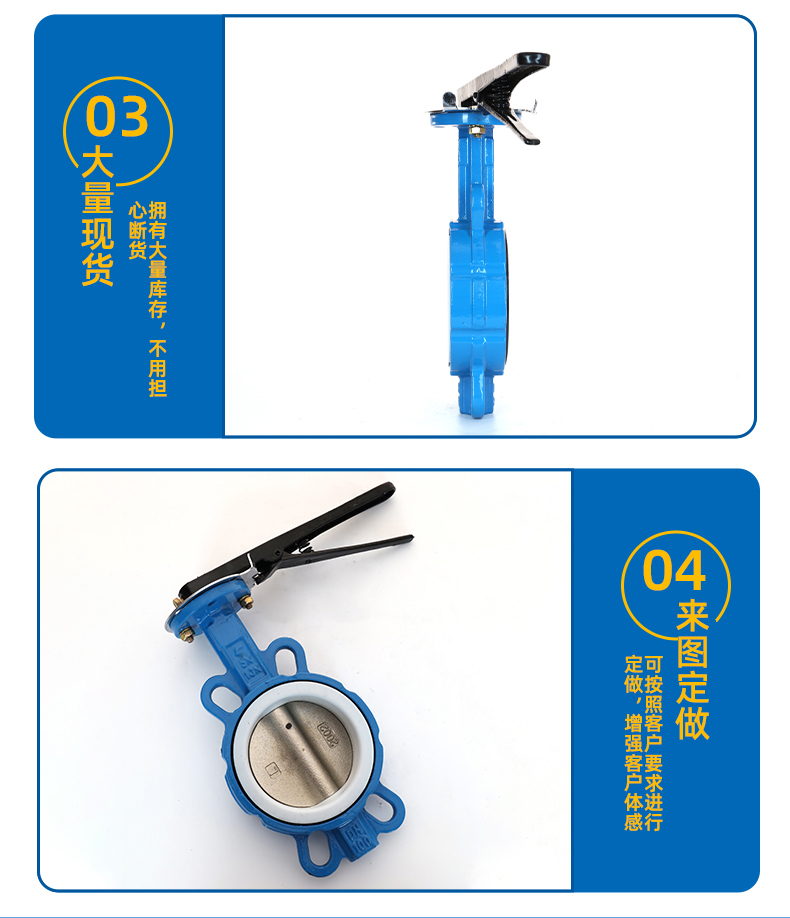 03
大量现货

拥有大量库存，不用担心断货

04
来图定做

可按照客户要求进行定做，增强客户体感