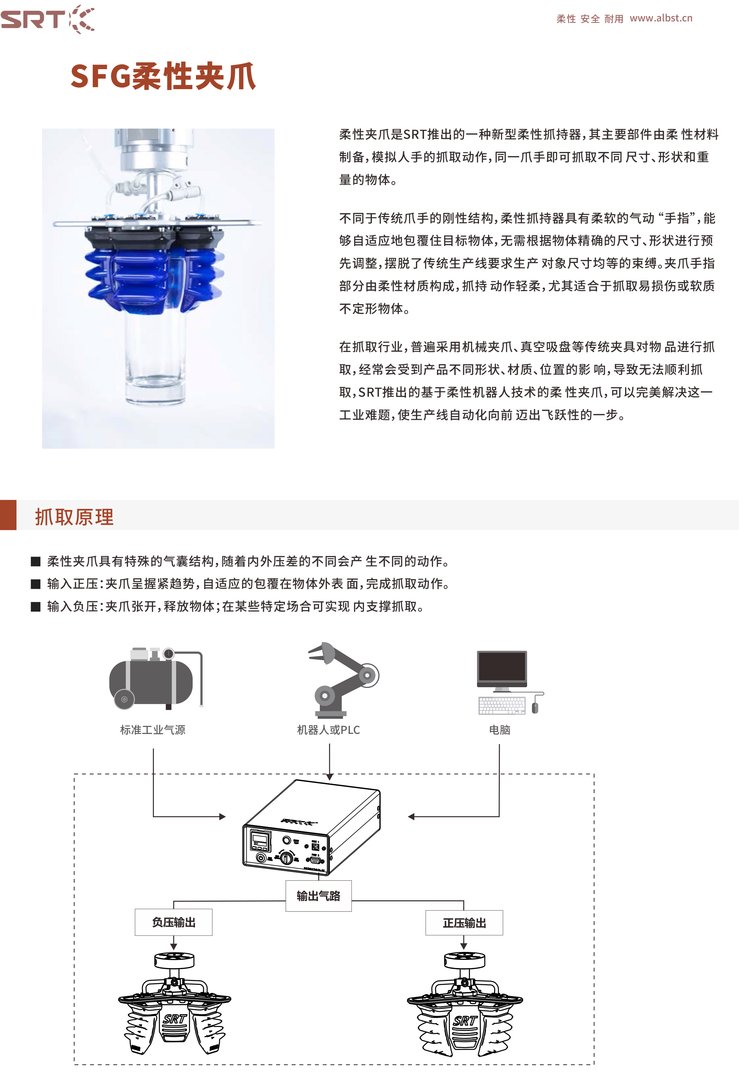 SRT

柔性 安全 耐用 www.albst.cn

SFG柔性夹爪

柔性夹爪是SRT推出的一种新型柔性抓持器，其主要部件由柔 性材料制备，模拟人手的抓取动作，同一爪手即可抓取不同 尺寸、形状和重量的物体。

不同于传统爪手的刚性结构，柔性抓持器具有柔软的气动 “手指”，能够自适应地包覆住目标物体，无需根据物体精确的尺寸、形状进行预先调整，摆脱了传统生产线要求生产 对象尺寸均等的束缚。夹爪手指部分由柔性材质构成，抓持 动作轻柔，尤其适合于抓取易损伤或软质不定形物体。

在抓取行业，普遍采用机械夹爪、真空吸盘等传统夹具对物 品进行抓取，经常会受到产品不同形状、材质、位置的影 响，导致无法顺利抓取，SRT推出的基于柔性机器人技术的柔 性夹爪，可以完美解决这一工业难题，使生产线自动化向前 迈出飞跃性的一步。

抓取原理

■ 柔性夹爪具有特殊的气囊结构，随着内外压差的不同会产 生不同的动作。
■ 输入正压：夹爪呈握紧趋势，自适应的包覆在物体外表 面，完成抓取动作。
■ 输入负压：夹爪张开，释放物体；在某些特定场合可实现 内支撑抓取。

标准工业气源

机器人或PLC

电脑

SRT

输出气路

负压输出

正压输出

SRT

SRT