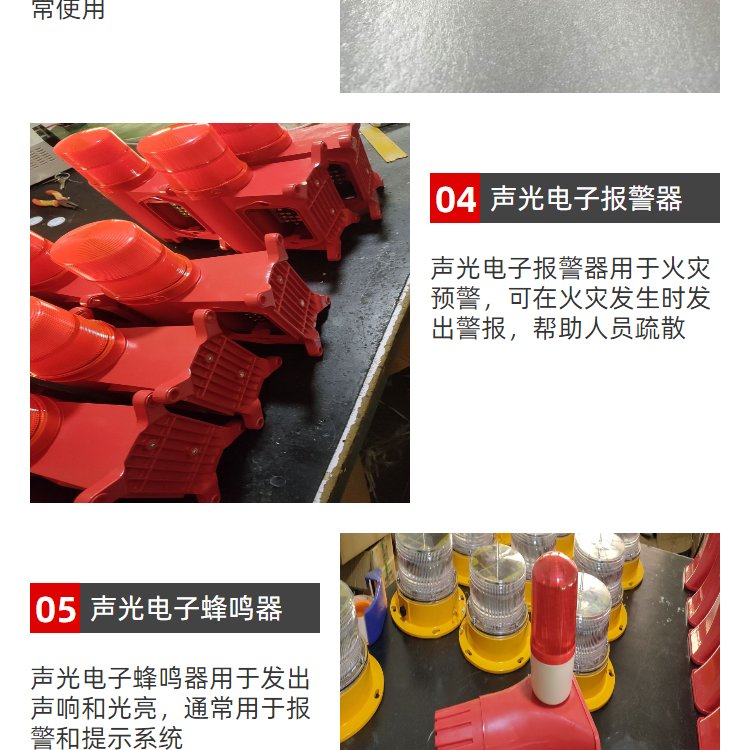 常使用

04 声光电子报警器

声光电子报警器用于火灾预警，可在火灾发生时发出警报，帮助人员疏散

05 声光电子蜂鸣器

声光电子蜂鸣器用于发出声响和光亮，通常用于报警和提示系统