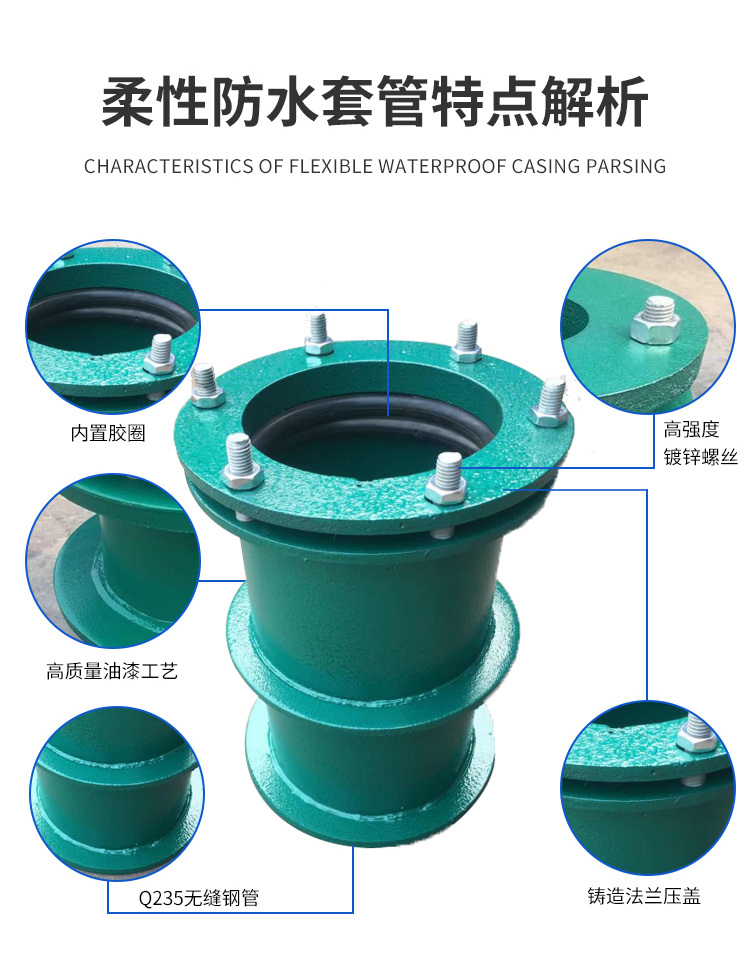 柔性防水套管特点解析

CHARACTERISTICS OF FLEXIBLE WATERPROOF CASING PARSING

内置胶圈

高强度
镀锌螺丝

高质量油漆工艺

Q235无缝钢管

铸造法兰压盖