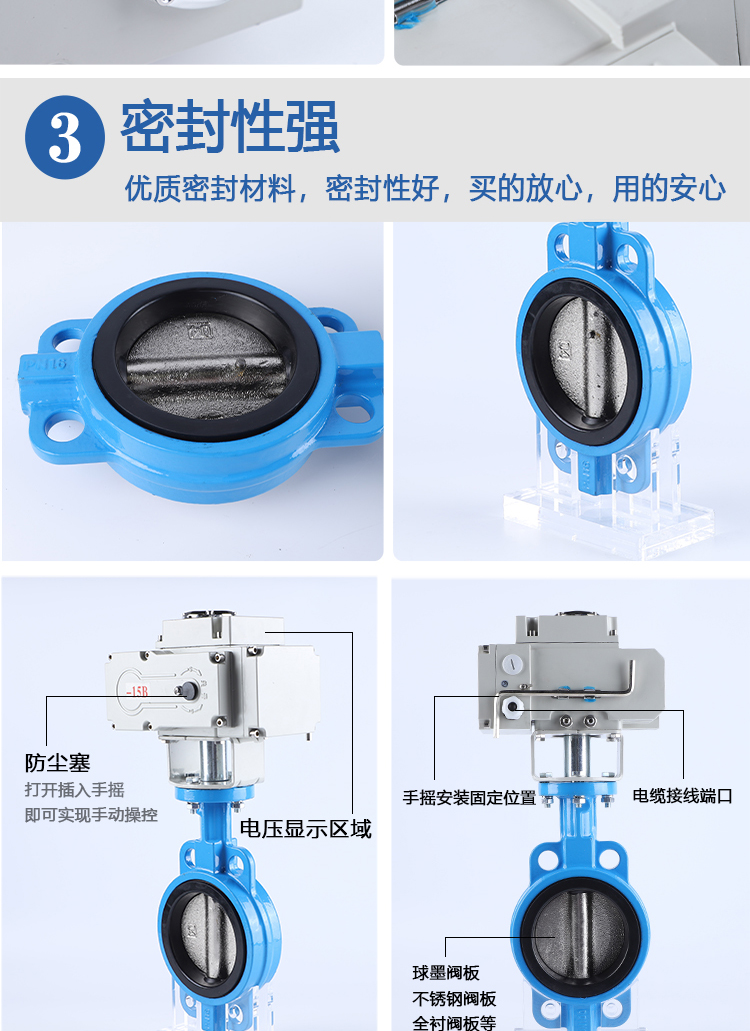 3 密封性强

优质密封材料，密封性好，买的放心，用的安心

PN16

-15B

防尘塞

打开插入手摇

即可实现手动操控

电压显示区域

手摇安装固定位置

电缆接线端口

球墨阀板

不锈钢阀板

全衬阀板等