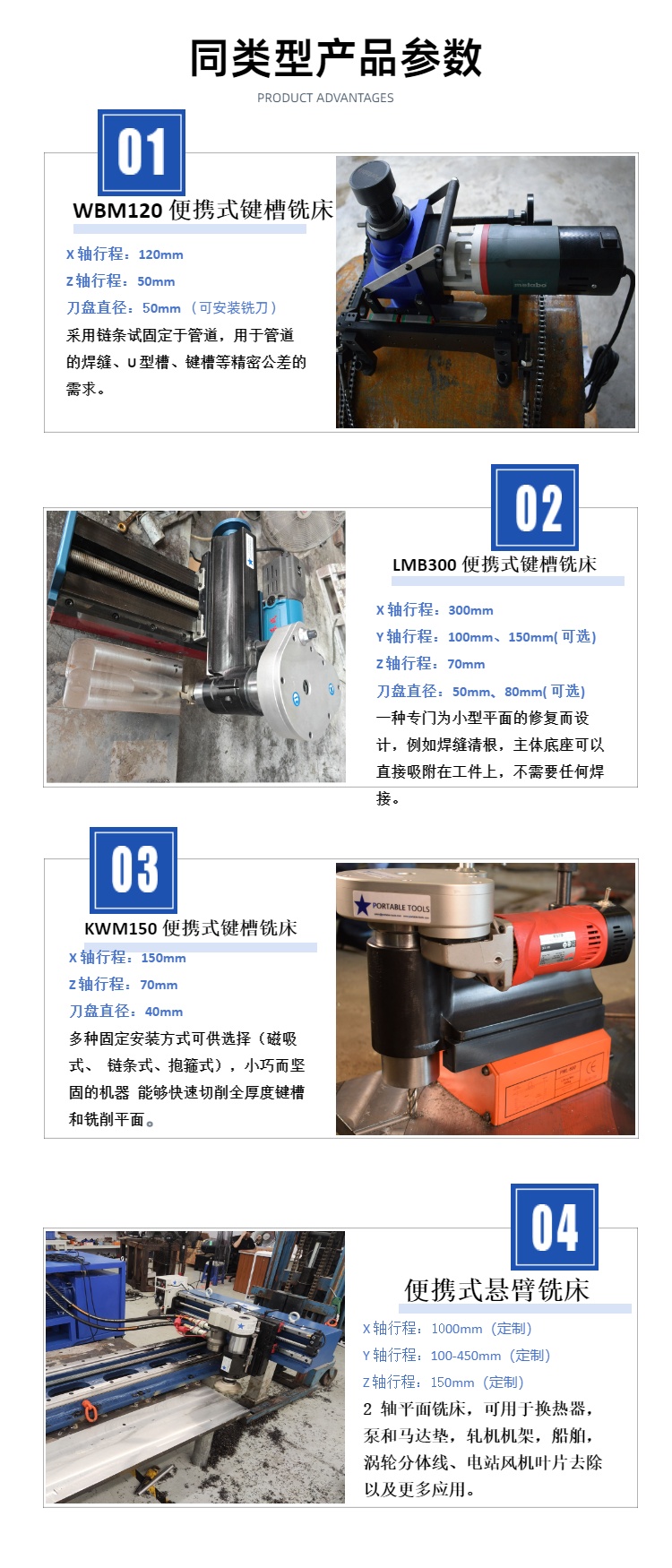 同类型产品参数
PRODUCT ADVANTAGES

01
WBM120 便携式键槽铣床
X 轴行程：120mm
Z 轴行程：50mm
刀盘直径：50mm （可安装铣刀）
采用链条试固定于管道，用于管道的焊缝、U 型槽、键槽等精密公差的需求。

metabo

02
LMB300 便携式键槽铣床
X 轴行程：300mm
Y 轴行程：100mm、150mm( 可选)
Z 轴行程：70mm
刀盘直径：50mm、80mm( 可选)
一种专门为小型平面的修复而设计，例如焊缝清根，主体底座可以直接吸附在工件上，不需要任何焊接。

03
KWM150 便携式键槽铣床
X 轴行程：150mm
Z 轴行程：70mm
刀盘直径：40mm
多种固定安装方式可供选择（磁吸式、 链条式、抱箍式），小巧而坚固的机器 能够快速切削全厚度键槽和铣削平面。

PORTABLE TOOLS

04
便携式悬臂铣床
X 轴行程：1000mm（定制）
Y 轴行程：100-450mm（定制）
Z 轴行程：150mm（定制）
2 轴平面铣床，可用于换热器，泵和马达垫，轧机机架，船舶，涡轮分体线、电站风机叶片去除以及更多应用。