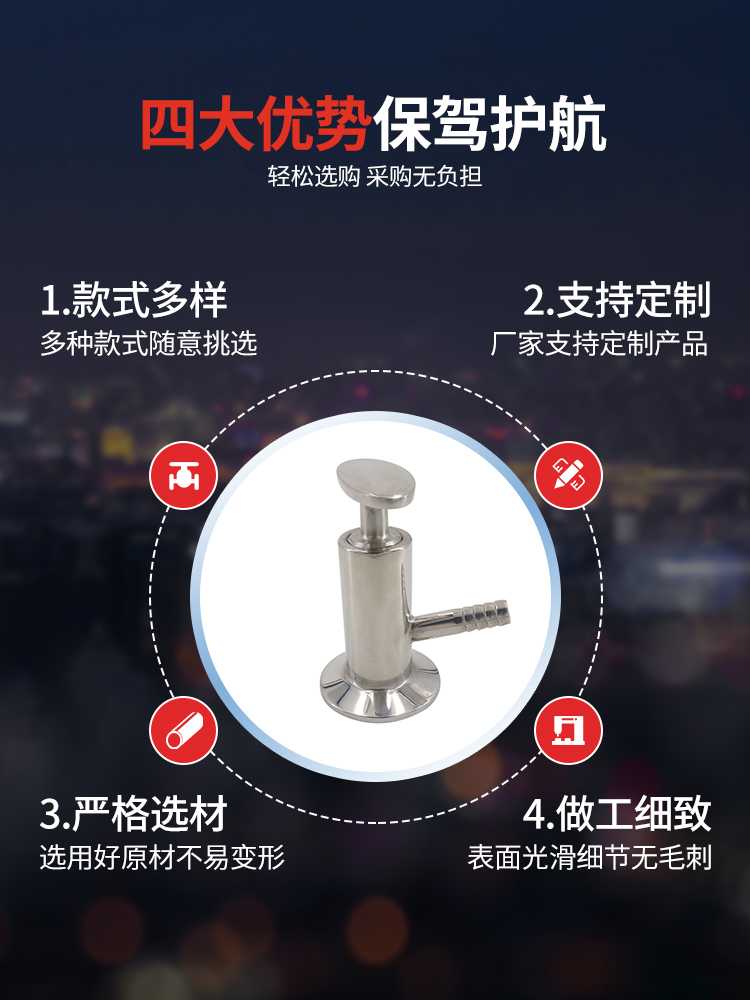 四大优势保驾护航
轻松选购 采购无负担

1.款式多样
多种款式随意挑选

2.支持定制
厂家支持定制产品

3.严格选材
选用好原材不易变形

4.做工细致
表面光滑细节无毛刺