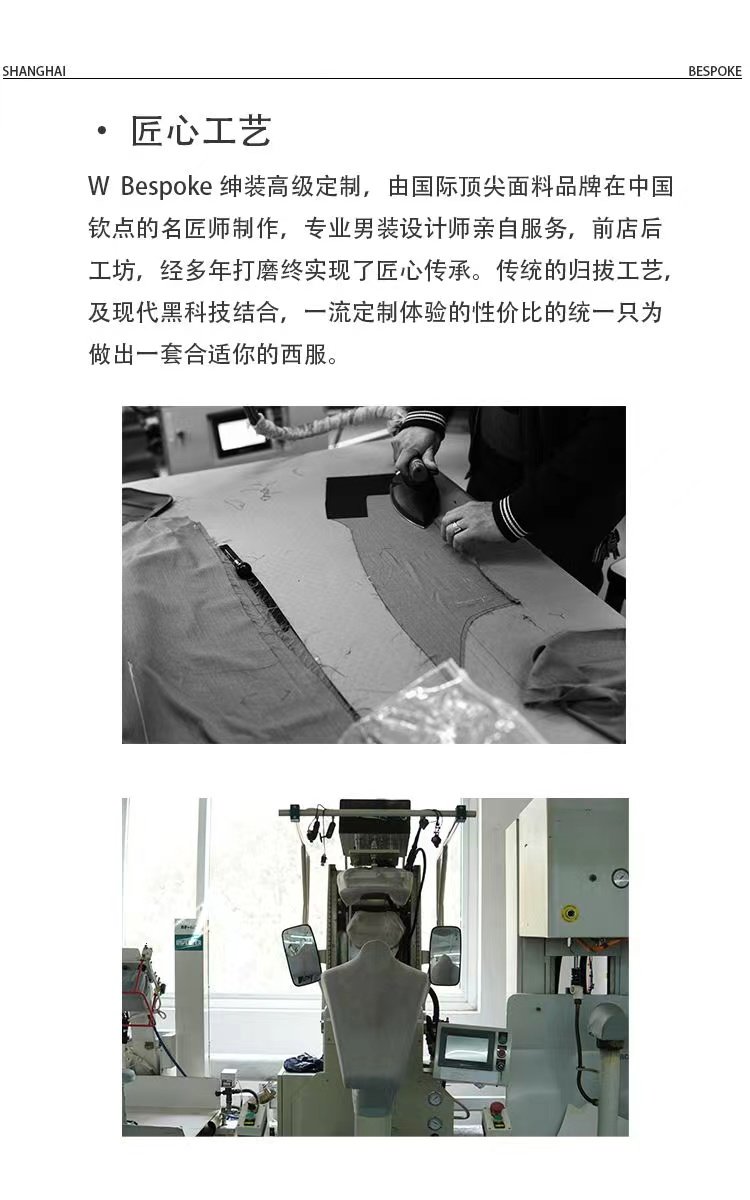 SHANGHAI BESPOKE

· 匠心工艺

W Bespoke 绅装高级定制，由国际顶尖面料品牌在中国钦点的名匠师制作，专业男装设计师亲自服务，前店后工坊，经多年打磨终实现了匠心传承。传统的归拔工艺，及现代黑科技结合，一流定制体验的性价比的统一只为做出一套合适你的西服。