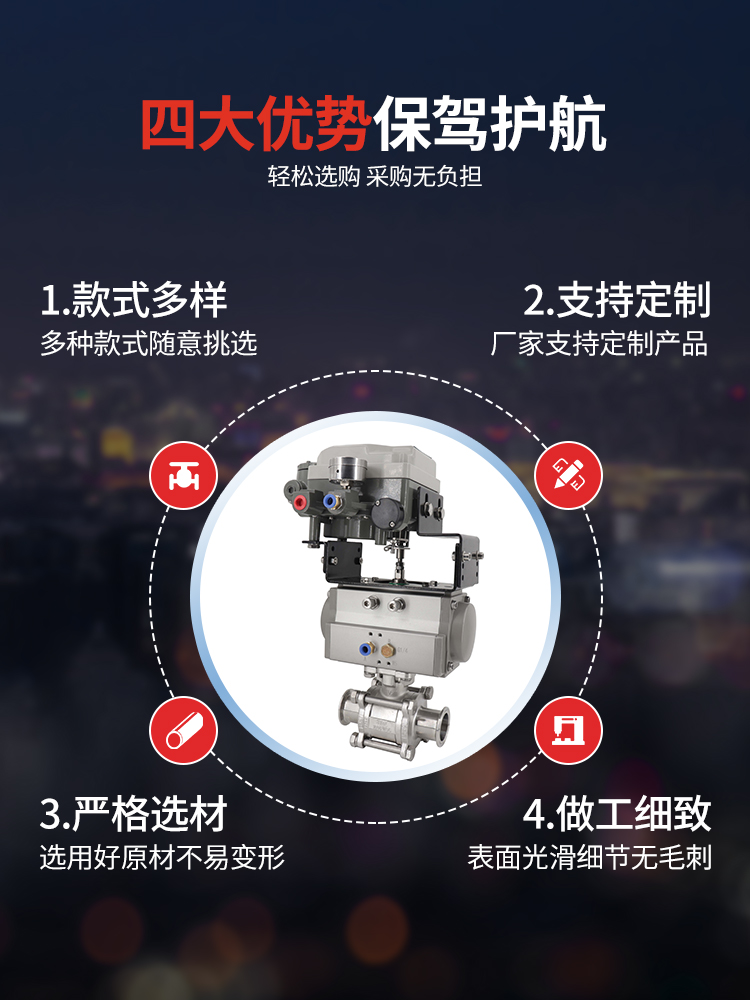 四大优势保驾护航
轻松选购 采购无负担

1.款式多样
多种款式随意挑选

2.支持定制
厂家支持定制产品

3.严格选材
选用好原材不易变形

4.做工细致
表面光滑细节无毛刺