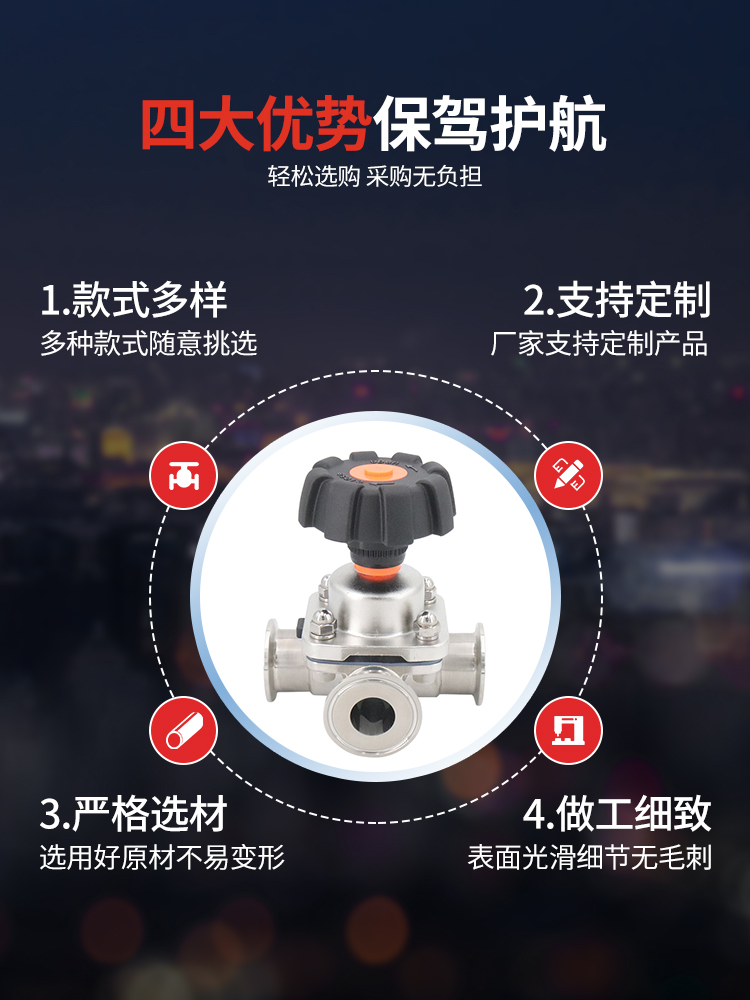 四大优势保驾护航

轻松选购 采购无负担

1.款式多样
多种款式随意挑选

2.支持定制
厂家支持定制产品

3.严格选材
选用好原材不易变形

4.做工细致
表面光滑细节无毛刺