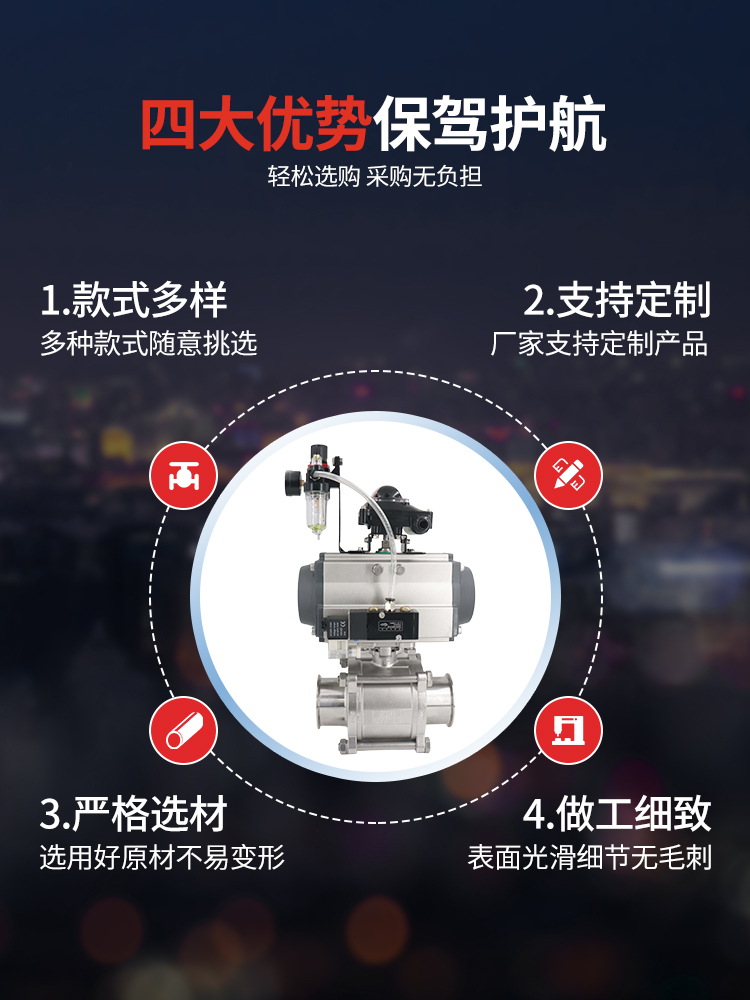 四大优势保驾护航
轻松选购 采购无负担

1.款式多样
多种款式随意挑选

2.支持定制
厂家支持定制产品

3.严格选材
选用好原材不易变形

4.做工细致
表面光滑细节无毛刺