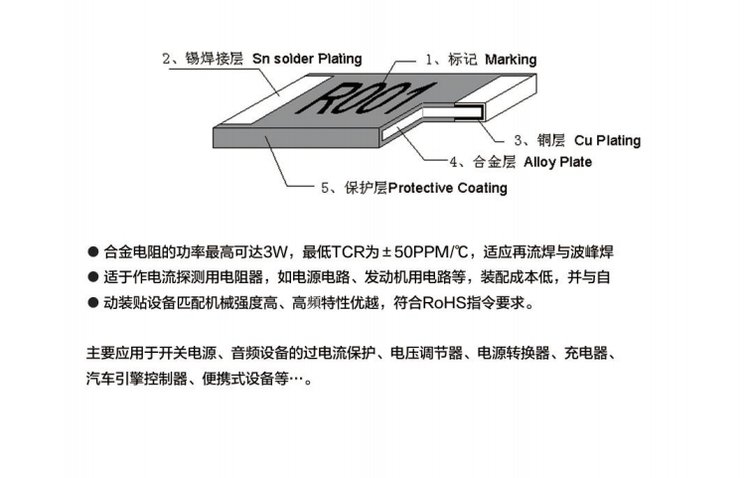 2、锡焊接层 Sn solder Plating

1、标记 Marking

R001

3、铜层 Cu Plating

4、合金层 Alloy Plate

5、保护层Protective Coating

● 合金电阻的功率最高可达3W，最低TCR为±50PPM/℃，适应再流焊与波峰焊

● 适于作电流探测用电阻器，如电源电路、发动机用电路等，装配成本低，并与自

● 动装贴设备匹配机械强度高、高频特性优越，符合RoHS指令要求。

主要应用于开关电源、音频设备的过电流保护、电压调节器、电源转换器、充电器、汽车引擎控制器、便携式设备等…。