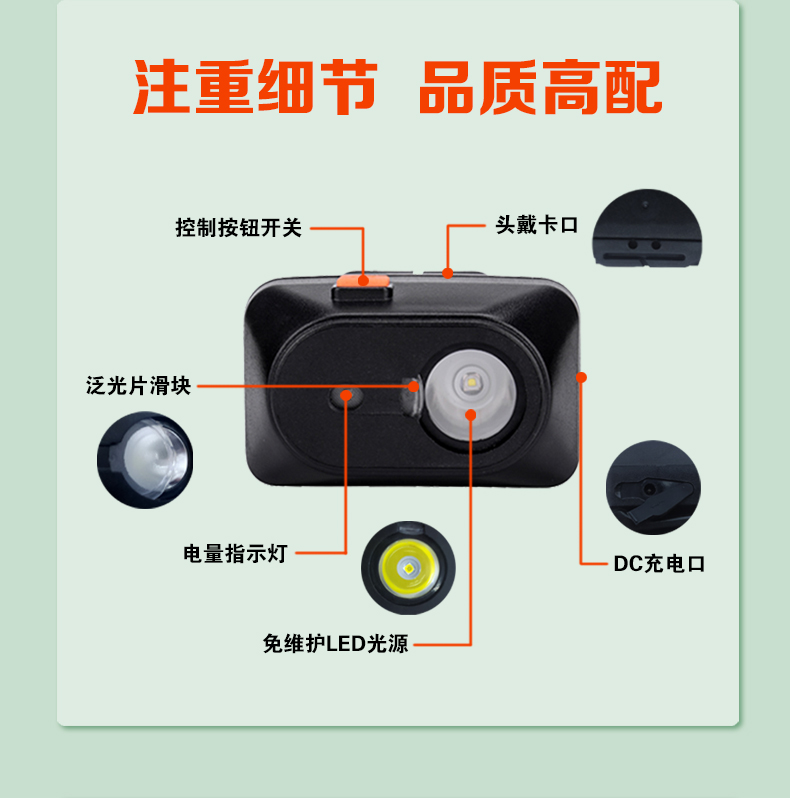 注重细节 品质高配

控制按钮开关

头戴卡口

泛光片滑块

电量指示灯

DC充电口

免维护LED光源