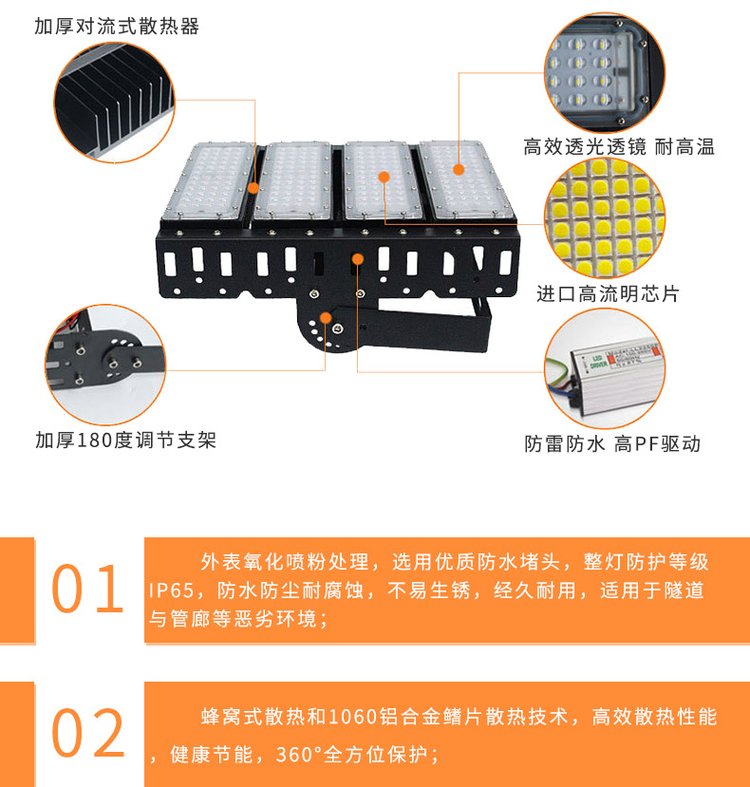 加厚对流式散热器

高效透光透镜 耐高温

进口高流明芯片

加厚180度调节支架

防雷防水 高PF驱动

01

外表氧化喷粉处理，选用优质防水堵头，整灯防护等级IP65，防水防尘耐腐蚀，不易生锈，经久耐用，适用于隧道与管廊等恶劣环境；

02

蜂窝式散热和1060铝合金鳍片散热技术，高效散热性能，健康节能，360°全方位保护；