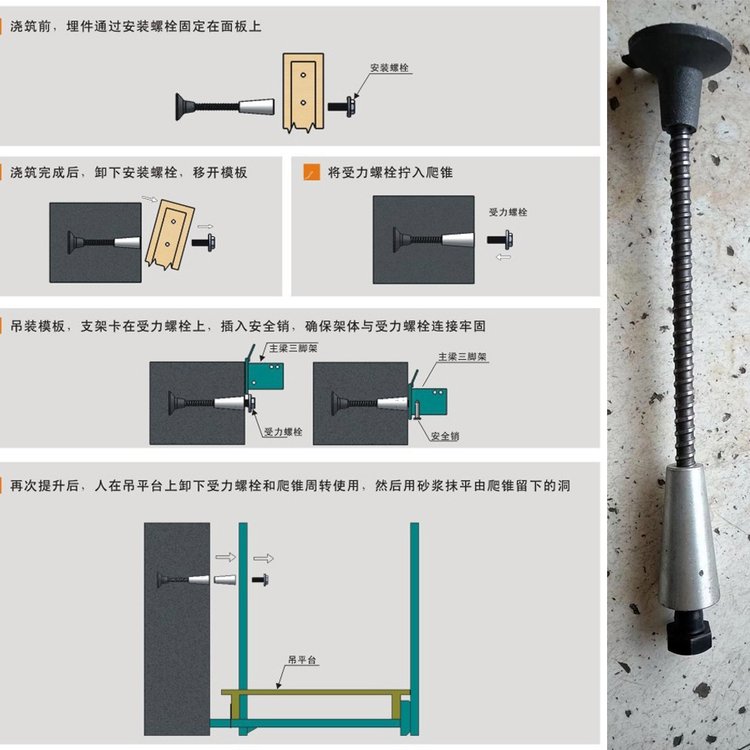 浇筑前，埋件通过安装螺栓固定在面板上

安装螺栓

浇筑完成后，卸下安装螺栓，移开模板

将受力螺栓拧入爬锥

受力螺栓

吊装模板，支架卡在受力螺栓上，插入安全销，确保架体与受力螺栓连接牢固

主梁三脚架

受力螺栓

主梁三脚架

安全销

再次提升后，人在吊平台上卸下受力螺栓和爬锥周转使用，然后用砂浆抹平由爬锥留下的洞

吊平台