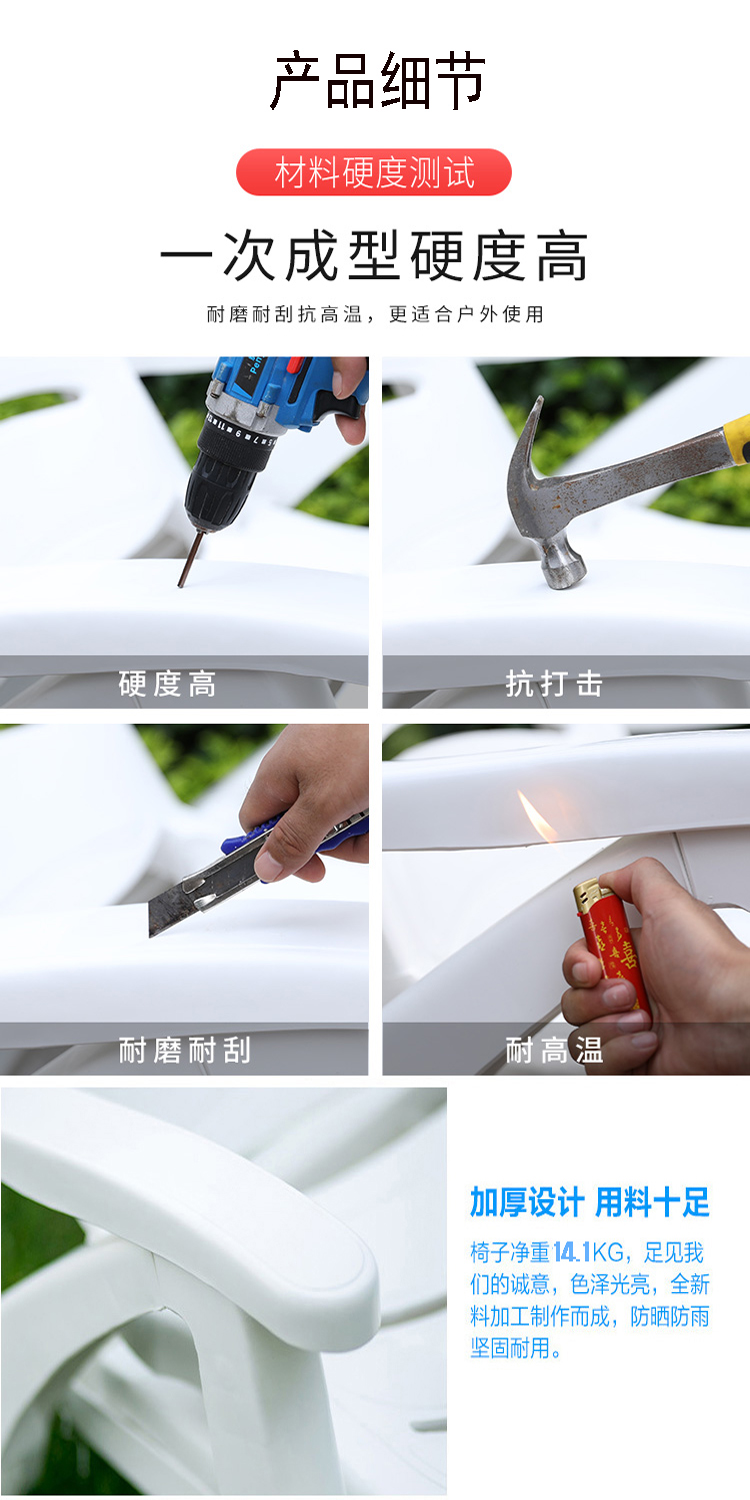 产品细节

材料硬度测试

一次成型硬度高

耐磨耐刮抗高温，更适合户外使用

硬度高

抗打击

耐磨耐刮

耐高温

加厚设计 用料十足

椅子净重14.1KG，足见我们的诚意，色泽光亮，全新料加工制作而成，防晒防雨坚固耐用。