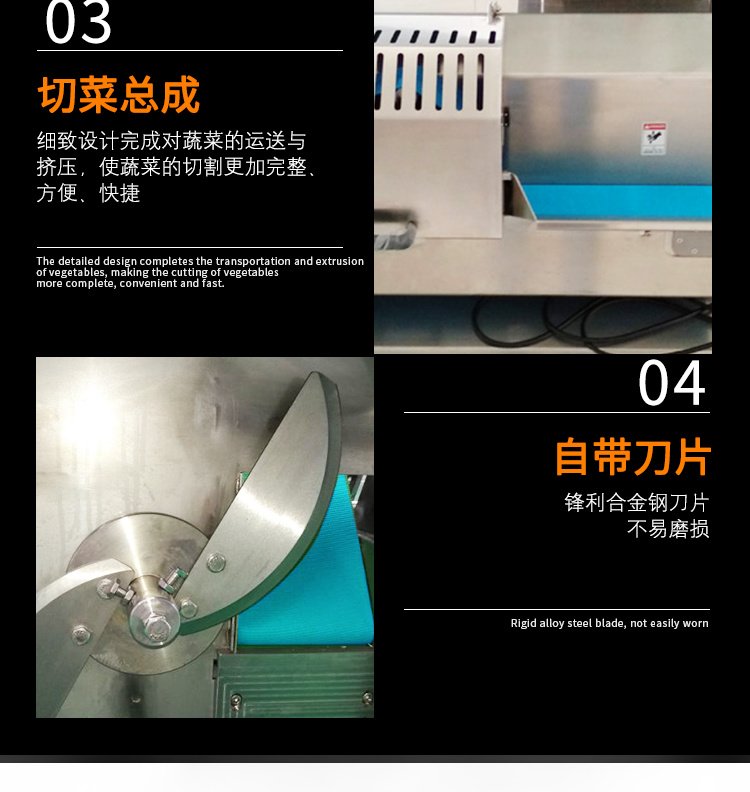 03

切菜总成

细致设计完成对蔬菜的运送与挤压，使蔬菜的切割更加完整、方便、快捷

The detailed design completes the transportation and extrusion of vegetables, making the cutting of vegetables more complete, convenient and fast.

04

自带刀片

锋利合金钢刀片
不易磨损

Rigid alloy steel blade, not easily worn