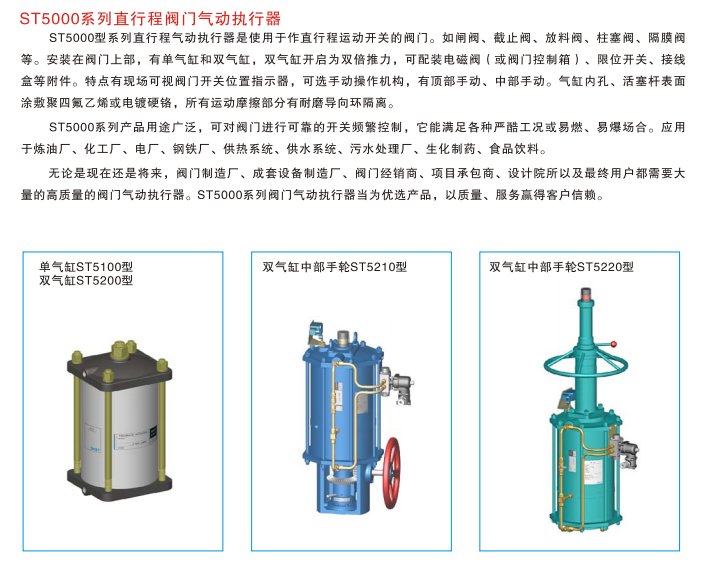 ST5000系列直行程阀门气动执行器

ST5000型系列直行程气动执行器是使用于作直行程运动开关的阀门。如闸阀、截止阀、放料阀、柱塞阀、隔膜阀等。安装在阀门上部，有单气缸和双气缸，双气缸开启为双倍推力，可配装电磁阀（或阀门控制箱）、限位开关、接线盒等附件。特点有现场可视阀门开关位置指示器，可选手动操作机构，有顶部手动、中部手动。气缸内孔、活塞杆表面涂敷聚四氟乙烯或电镀硬铬，所有运动摩擦部分有耐磨导向环隔离。

ST5000系列产品用途广泛，可对阀门进行可靠的开关频繁控制，它能满足各种严酷工况或易燃、易爆场合。应用于炼油厂、化工厂、电厂、钢铁厂、供热系统、供水系统、污水处理厂、生化制药、食品饮料。

无论是现在还是将来，阀门制造厂、成套设备制造厂、阀门经销商、项目承包商、设计院所以及最终用户都需要大量的高质量的阀门气动执行器。ST5000系列阀门气动执行器当为优选产品，以质量、服务赢得客户信赖。

单气缸ST5100型
双气缸ST5200型

双气缸中部手轮ST5210型

双气缸中部手轮ST5220型