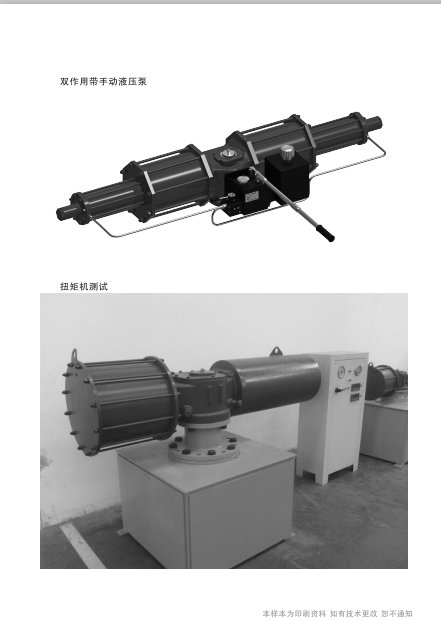 双作用带手动液压泵

扭矩机测试

本样本为印刷资料 如有技术更改 恕不通知