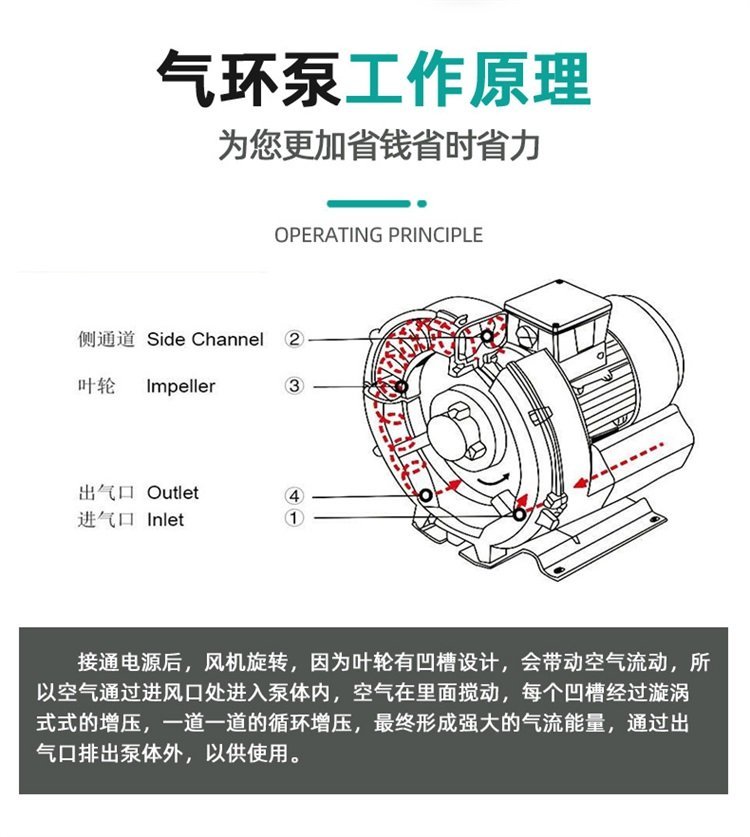 气环泵工作原理

为您更加省钱省时省力

OPERATING PRINCIPLE

侧通道 Side Channel ②

叶轮 Impeller ③

出气口 Outlet ④

进气口 Inlet ①

接通电源后，风机旋转，因为叶轮有凹槽设计，会带动空气流动，所以空气通过进风口处进入泵体内，空气在里面搅动，每个凹槽经过漩涡式式的增压，一道一道的循环增压，最终形成强大的气流能量，通过出气口排出泵体外，以供使用。