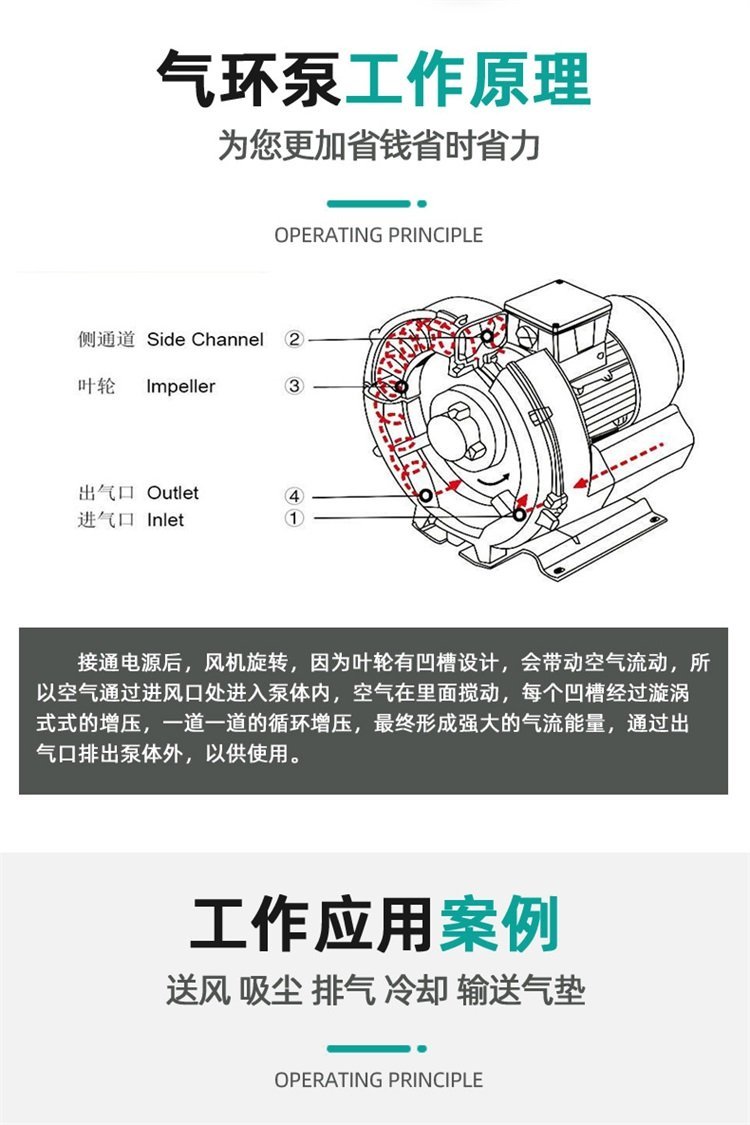 气环泵工作原理

为您更加省钱省时省力

OPERATING PRINCIPLE

侧通道 Side Channel ②

叶轮 Impeller ③

出气口 Outlet ④

进气口 Inlet ①

接通电源后，风机旋转，因为叶轮有凹槽设计，会带动空气流动，所以空气通过进风口处进入泵体内，空气在里面搅动，每个凹槽经过漩涡式式的增压，一道一道的循环增压，最终形成强大的气流能量，通过出气口排出泵体外，以供使用。

工作应用案例

送风 吸尘 排气 冷却 输送气垫

OPERATING PRINCIPLE