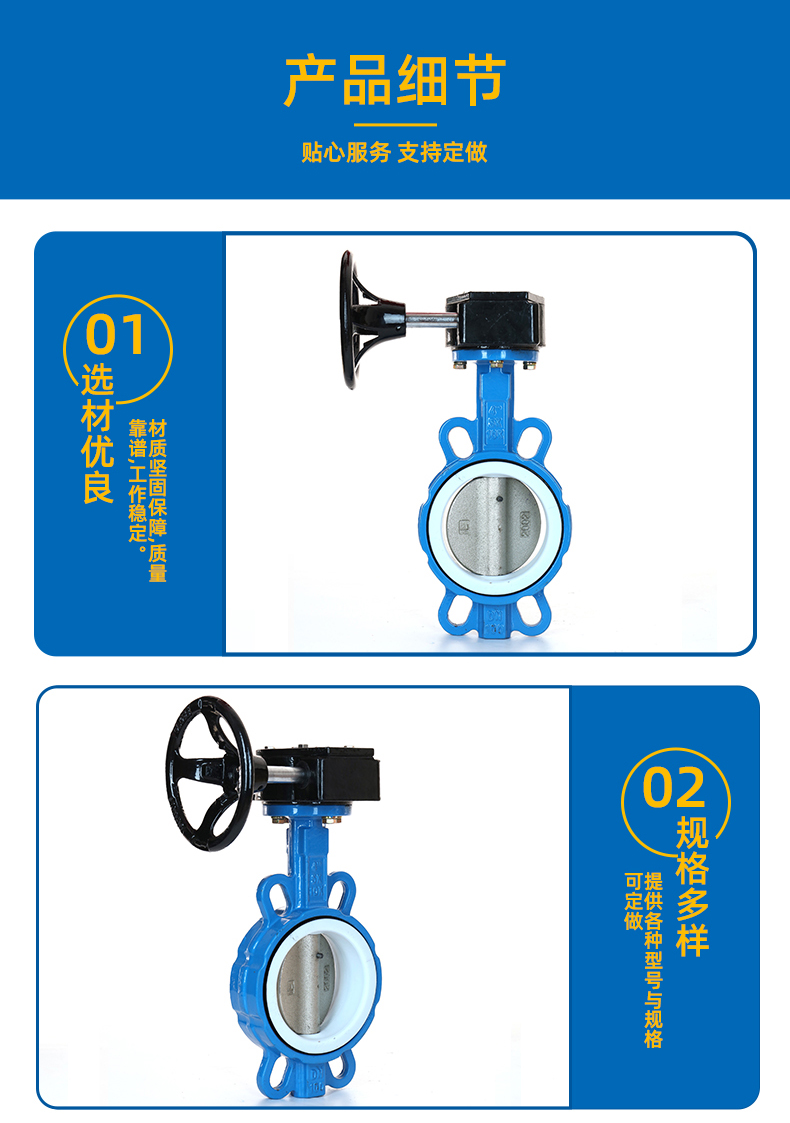 产品细节

贴心服务 支持定做

01

选材优良

材质坚固保障，质量靠谱，工作稳定。

02

规格多样

提供各种型号与规格可定做