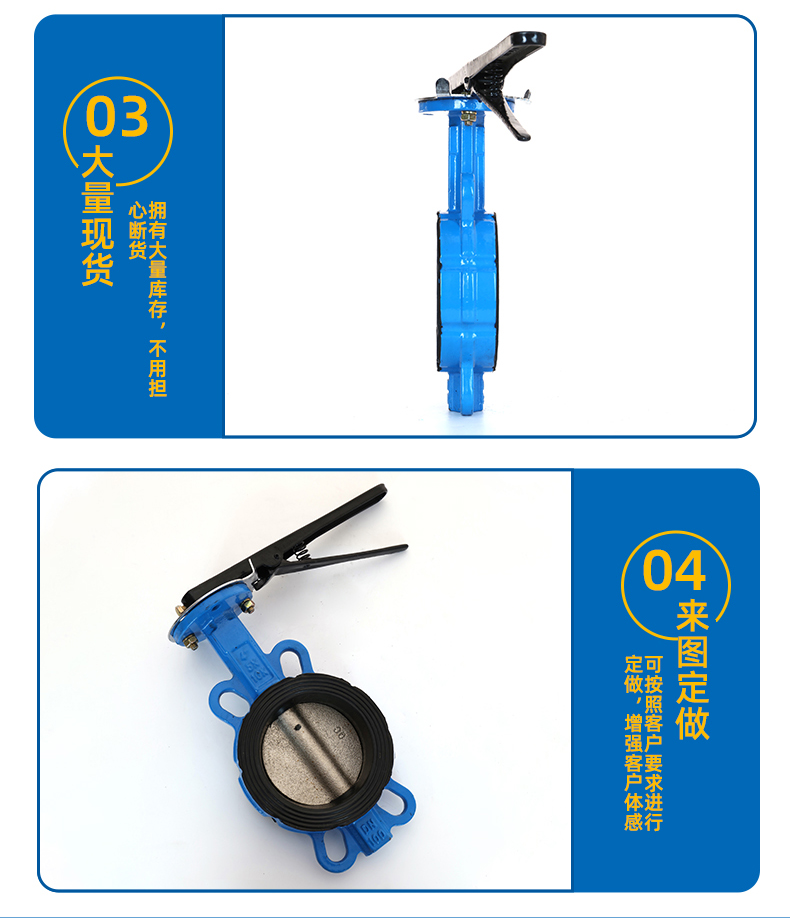 03
大量现货

拥有大量库存，不用担心断货

04
来图定做

可按照客户要求进行定做，增强客户体感

DN 100