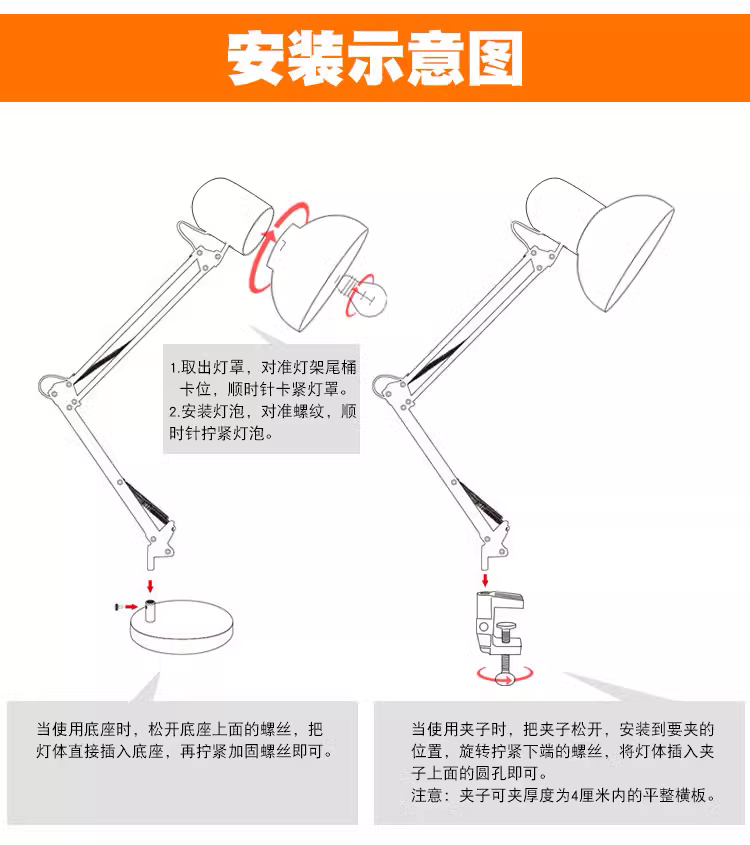 安装示意图

1.取出灯罩，对准灯架尾桶卡位，顺时针卡紧灯罩。
2.安装灯泡，对准螺纹，顺时针拧紧灯泡。

当使用底座时，松开底座上面的螺丝，把灯体直接插入底座，再拧紧加固螺丝即可。

当使用夹子时，把夹子松开，安装到要夹的位置，旋转拧紧下端的螺丝，将灯体插入夹子上面的圆孔即可。
注意：夹子可夹厚度为4厘米内的平整横板。