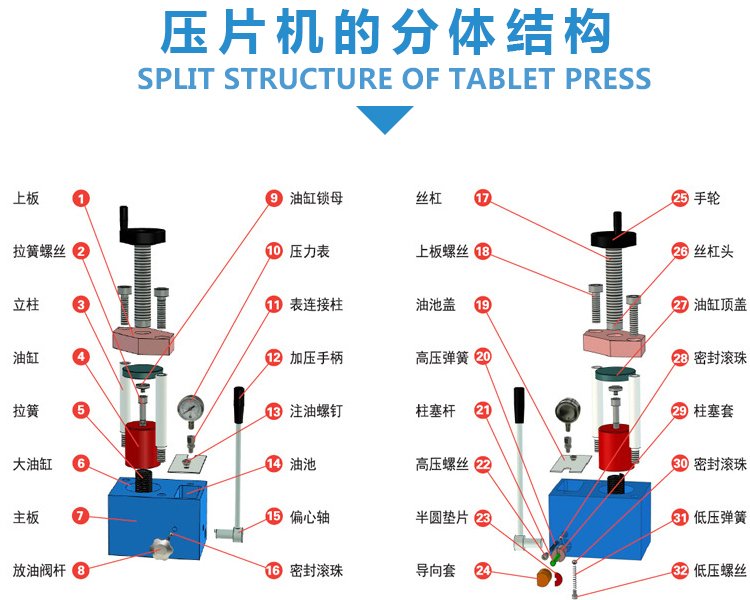 压片机的分体结构

SPLIT STRUCTURE OF TABLET PRESS

上板 1
拉簧螺丝 2
立柱 3
油缸 4
拉簧 5
大油缸 6
主板 7
放油阀杆 8

9 油缸锁母
10 压力表
11 表连接柱
12 加压手柄
13 注油螺钉
14 油池
15 偏心轴
16 密封滚珠

丝杠 17
上板螺丝 18
油池盖 19
高压弹簧 20
柱塞杆 21
高压螺丝 22
半圆垫片 23
导向套 24

25 手轮
26 丝杠头
27 油缸顶盖
28 密封滚珠
29 柱塞套
30 密封滚珠
31 低压弹簧
32 低压螺丝