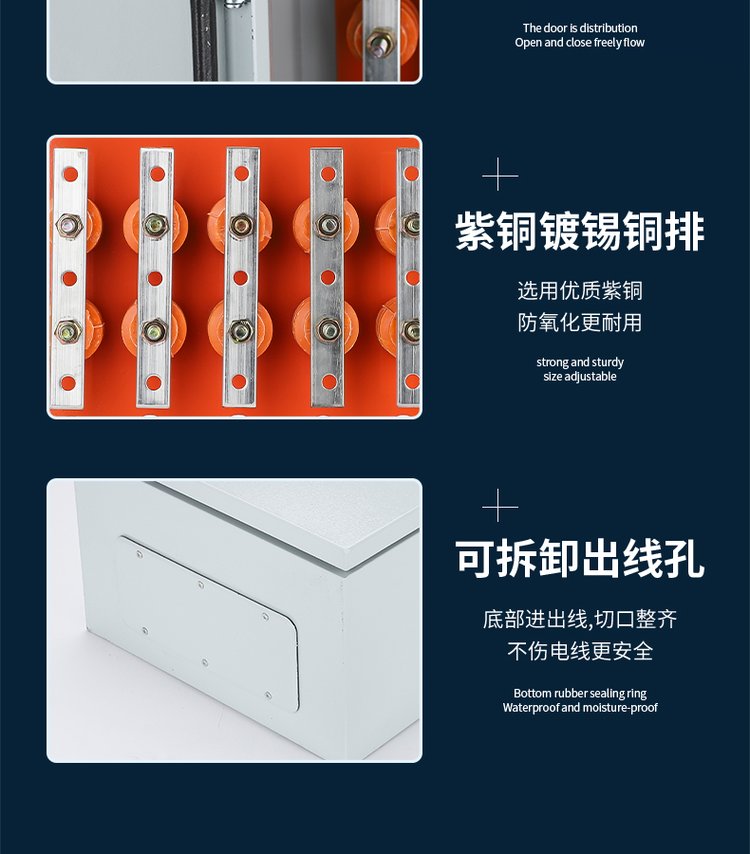 The door is distribution
Open and close freely flow

紫铜镀锡铜排

选用优质紫铜
防氧化更耐用

strong and sturdy
size adjustable

可拆卸出线孔

底部进出线,切口整齐
不伤电线更安全

Bottom rubber sealing ring
Waterproof and moisture-proof