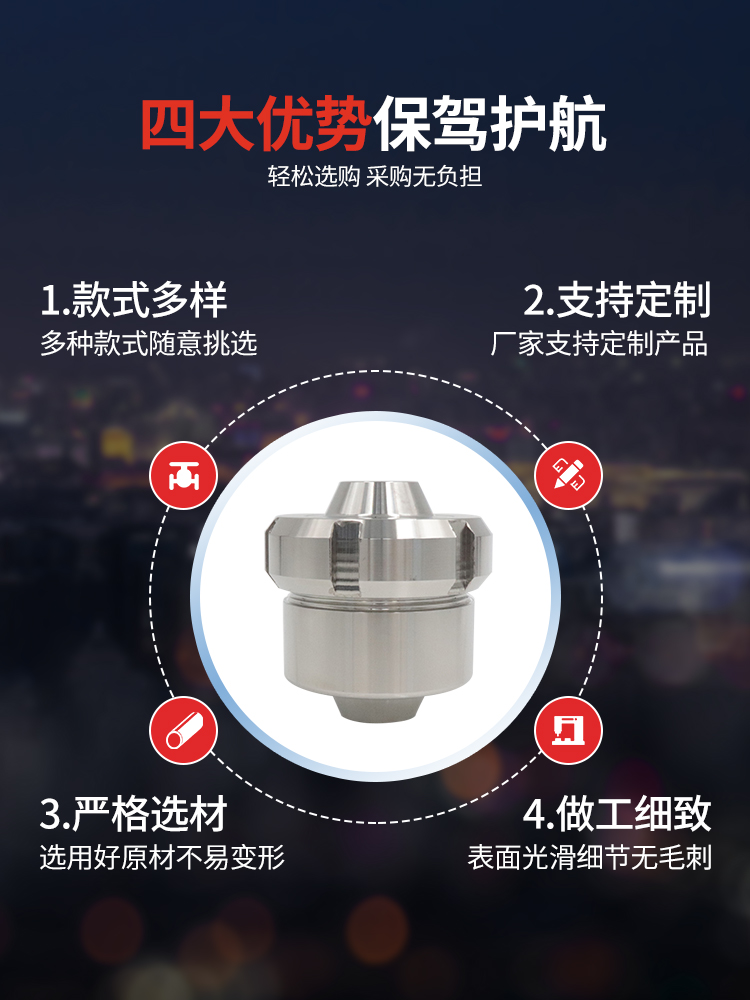 四大优势保驾护航
轻松选购 采购无负担

1.款式多样
多种款式随意挑选

2.支持定制
厂家支持定制产品

3.严格选材
选用好原材不易变形

4.做工细致
表面光滑细节无毛刺