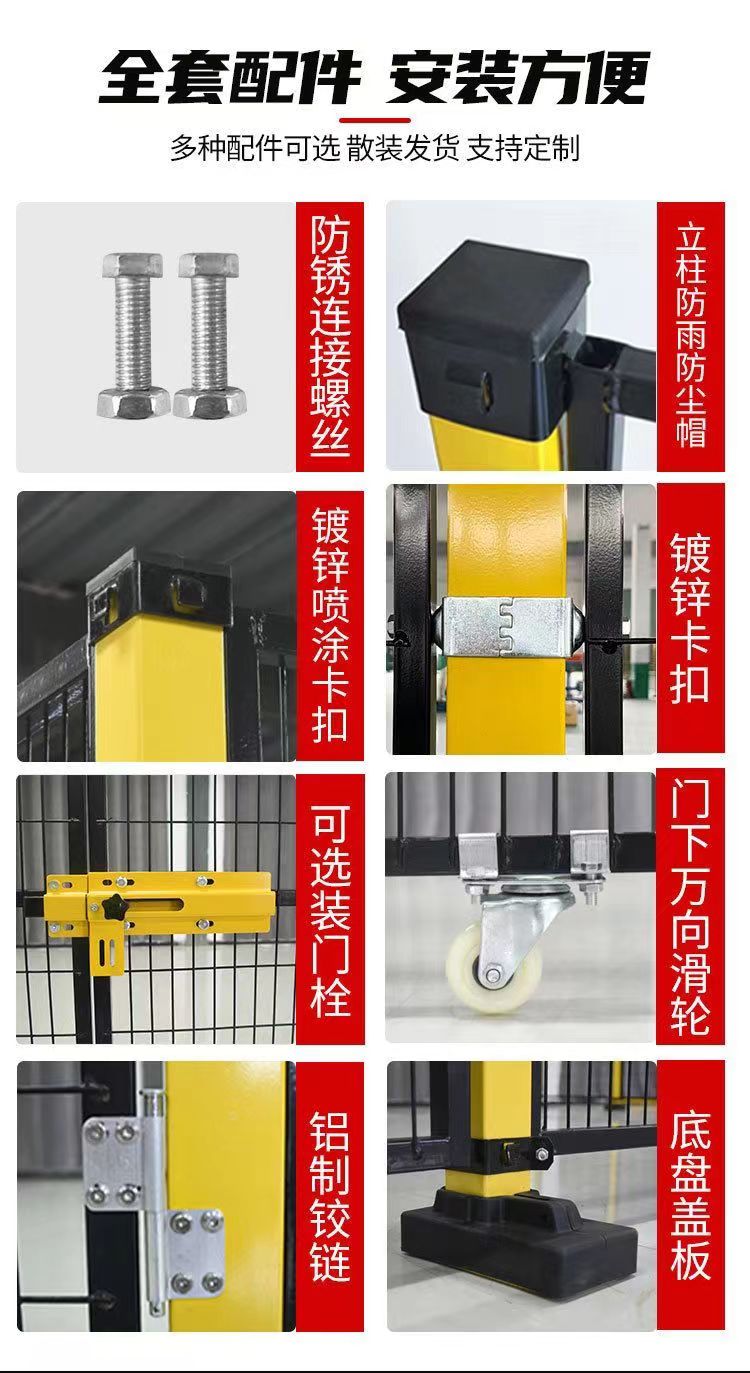 全套配件 安装方便

多种配件可选 散装发货 支持定制

防锈连接螺丝

立柱防雨防尘帽

镀锌喷涂卡扣

镀锌卡扣

可选装门栓

门下万向滑轮

铝制铰链

底盘盖板