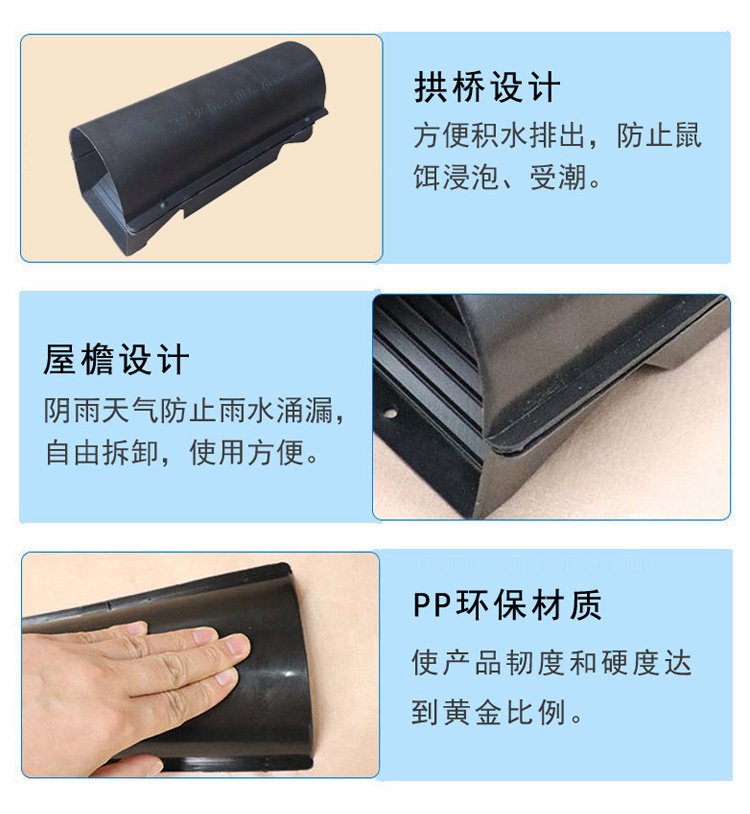 拱桥设计

方便积水排出，防止鼠饵浸泡、受潮。

屋檐设计

阴雨天气防止雨水涌漏，自由拆卸，使用方便。

PP环保材质

使产品韧度和硬度达到黄金比例。