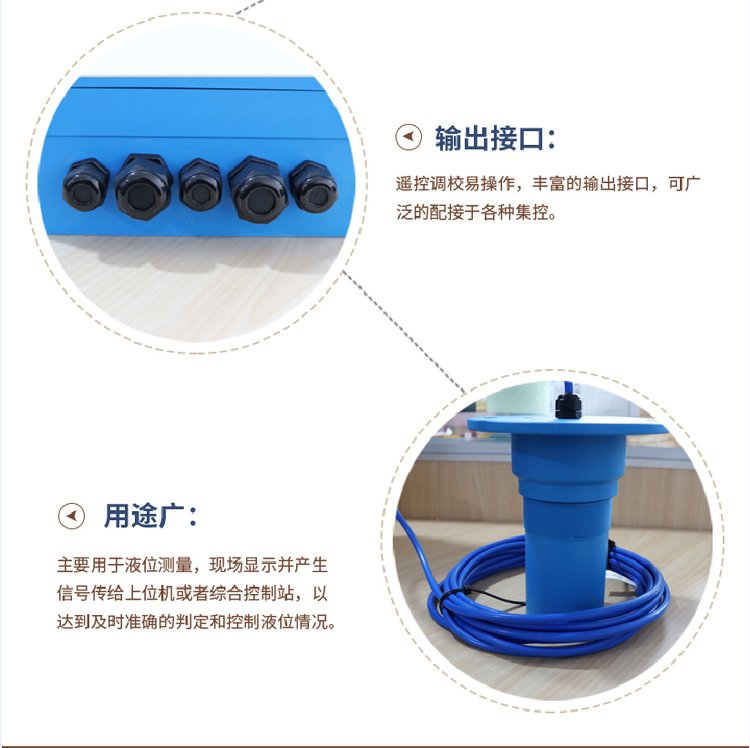 输出接口：

遥控调校易操作，丰富的输出接口，可广泛的配接于各种集控。

用途广：

主要用于液位测量，现场显示并产生信号传给上位机或者综合控制站，以达到及时准确的判定和控制液位情况。