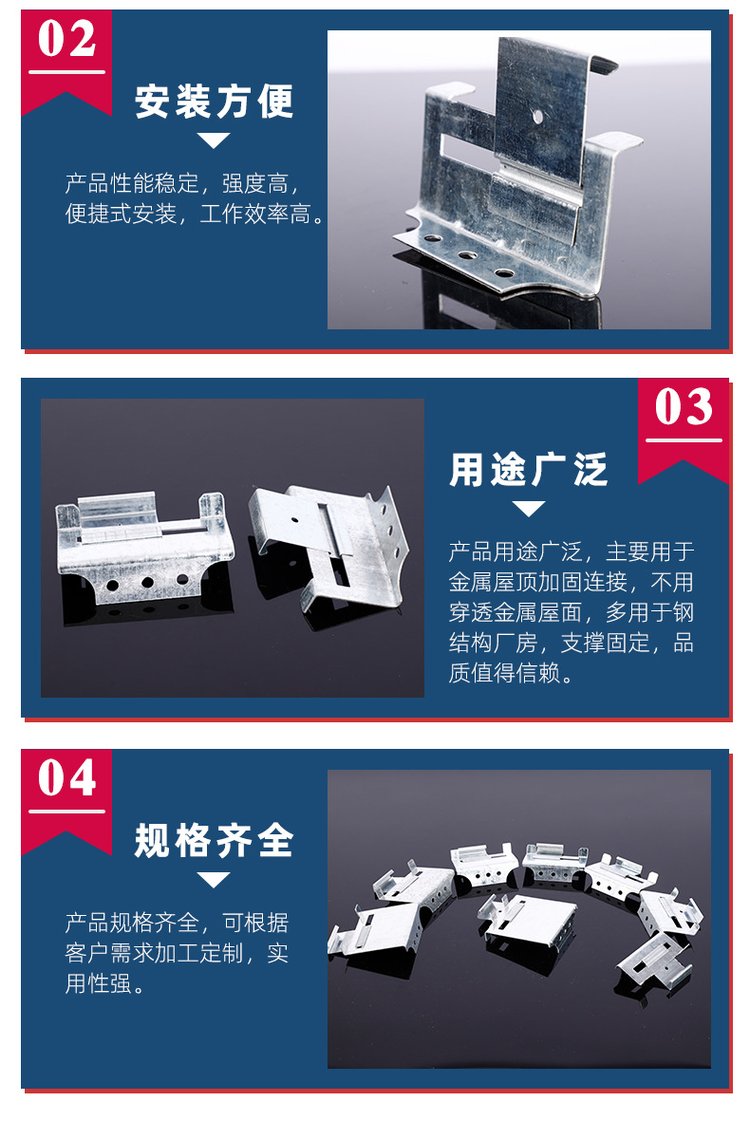 02

安装方便

产品性能稳定，强度高，便捷式安装，工作效率高。

03

用途广泛

产品用途广泛，主要用于金属屋顶加固连接，不用穿透金属屋面，多用于钢结构厂房，支撑固定，品质值得信赖。

04

规格齐全

产品规格齐全，可根据客户需求加工定制，实用性强。