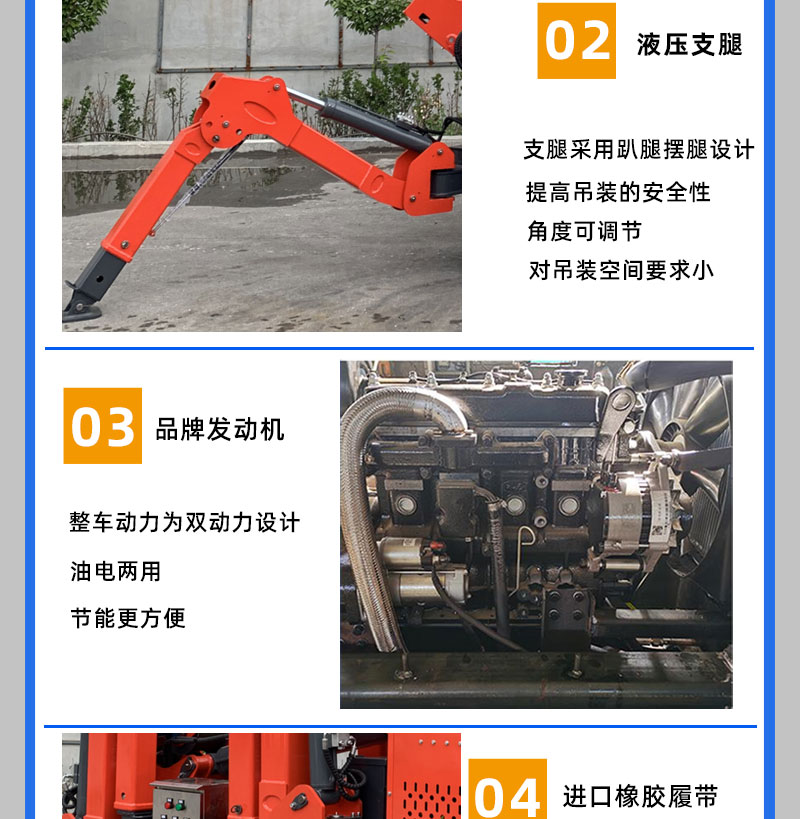 02 液压支腿

支腿采用趴腿摆腿设计

提高吊装的安全性

角度可调节

对吊装空间要求小

03 品牌发动机

整车动力为双动力设计

油电两用

节能更方便

04 进口橡胶履带