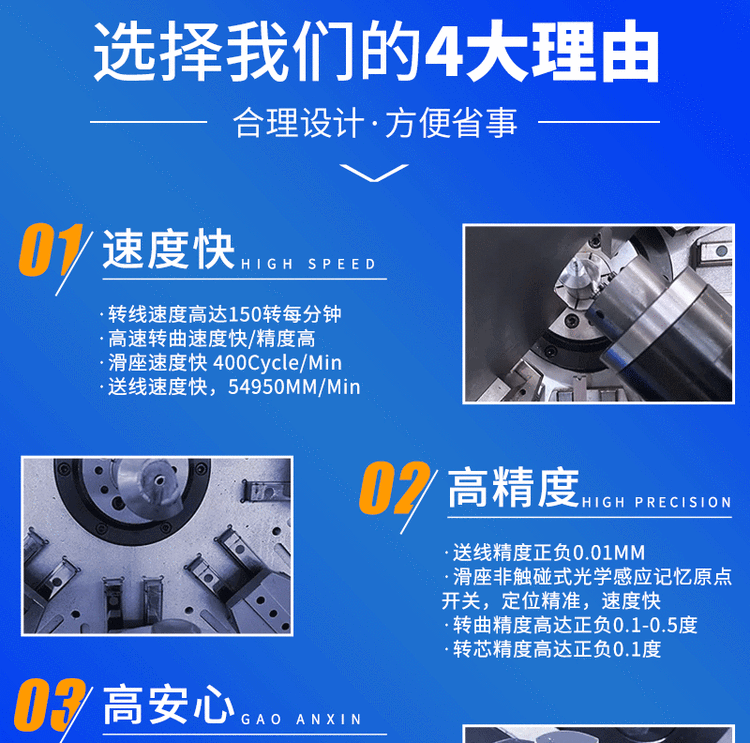 选择我们的4大理由

合理设计·方便省事

01 速度快 HIGH SPEED

·转线速度高达150转每分钟
·高速转曲速度快/精度高
·滑座速度快 400Cycle/Min
·送线速度快，54950MM/Min

02 高精度 HIGH PRECISION

·送线精度正负0.01MM
·滑座非触碰式光学感应记忆原点开关，定位精准，速度快
·转曲精度高达正负0.1-0.5度
·转芯精度高达正负0.1度

03 高安心 GAO ANXIN