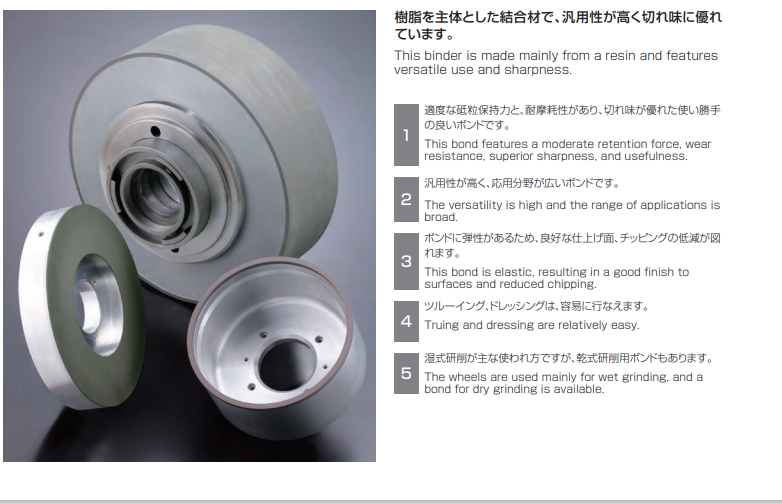 樹脂を主体とした結合材で、汎用性が高く切れ味に優れています。

This binder is made mainly from a resin and features versatile use and sharpness.

1
適度な砥粒保持力と、耐摩耗性があり、切れ味が優れた使い勝手の良いボンドです。
This bond features a moderate retention force, wear resistance, superior sharpness, and usefulness.

2
汎用性が高く、応用分野が広いボンドです。
The versatility is high and the range of applications is broad.

3
ボンドに弾性があるため、良好な仕上げ面、チッピングの低減が図れます。
This bond is elastic, resulting in a good finish to surfaces and reduced chipping.

4
ツルーイング、ドレッシングは、容易に行なえます。
Truing and dressing are relatively easy.

5
湿式研削が主な使われ方ですが、乾式研削用ボンドもあります。
The wheels are used mainly for wet grinding, and a bond for dry grinding is available.