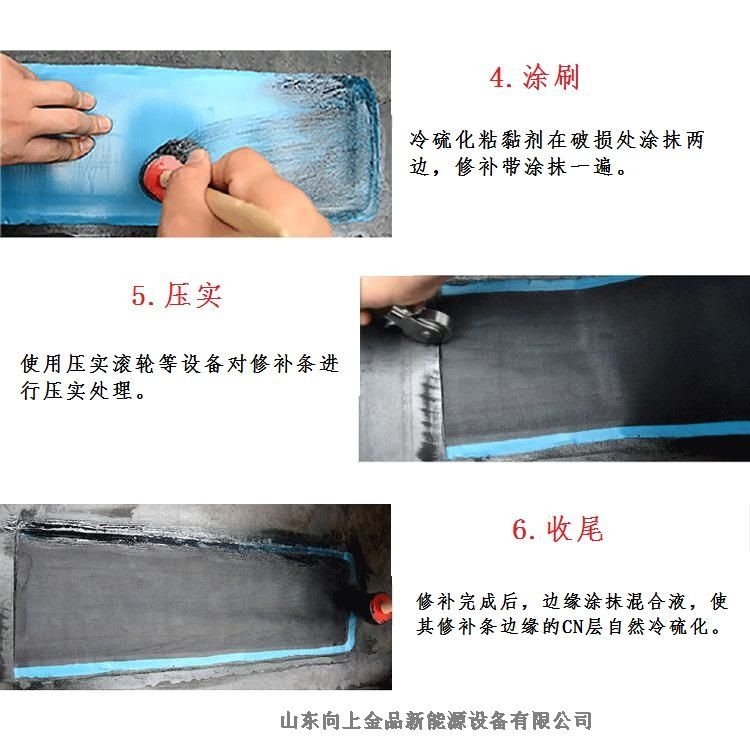 4. 涂刷

冷硫化粘黏剂在破损处涂抹两边，修补带涂抹一遍。

5. 压实

使用压实滚轮等设备对修补条进行压实处理。

6. 收尾

修补完成后，边缘涂抹混合液，使其修补条边缘的CN层自然冷硫化。

山东向上金品新能源设备有限公司