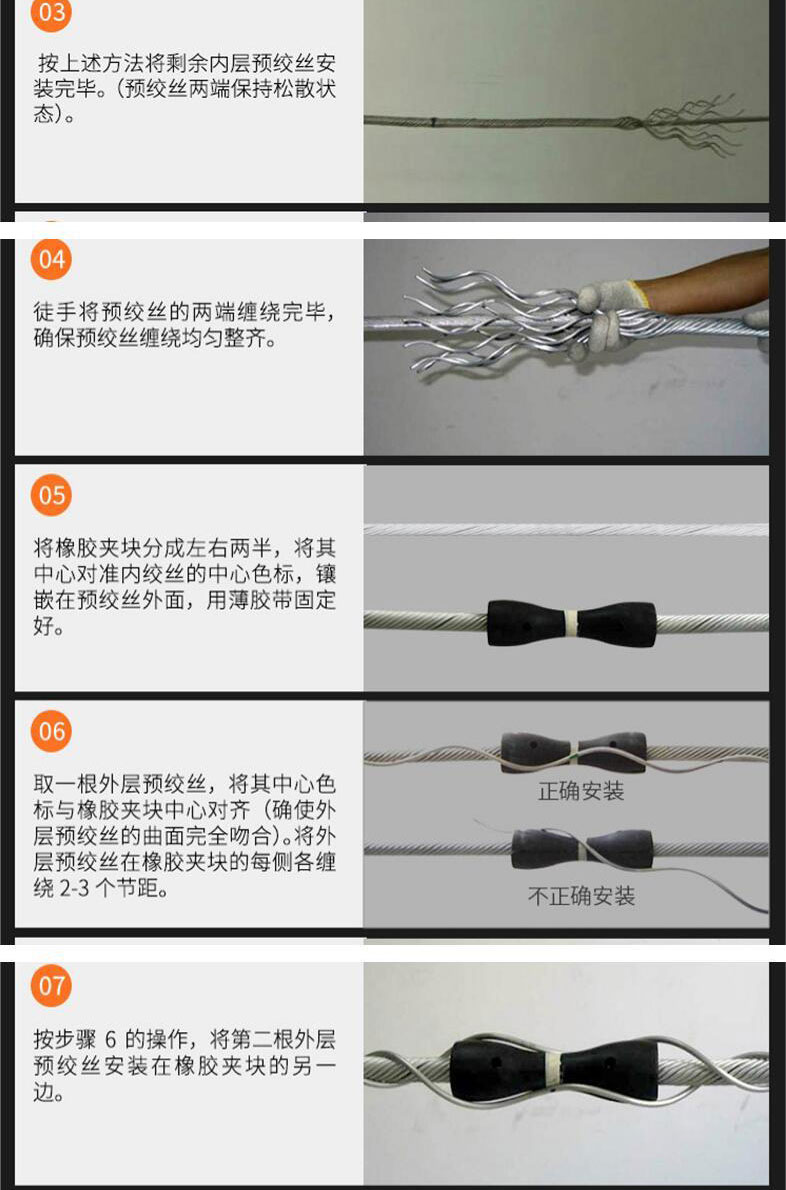 03

按上述方法将剩余内层预绞丝安装完毕。(预绞丝两端保持松散状态)。

04

徒手将预绞丝的两端缠绕完毕,确保预绞丝缠绕均匀整齐。

05

将橡胶夹块分成左右两半,将其中心对准内绞丝的中心色标,镶嵌在预绞丝外面,用薄胶带固定好。

06

取一根外层预绞丝,将其中心色标与橡胶夹块中心对齐(确使外层预绞丝的曲面完全吻合)。将外层预绞丝在橡胶夹块的每侧各缠绕 2-3 个节距。

正确安装

不正确安装

07

按步骤 6 的操作,将第二根外层预绞丝安装在橡胶夹块的另一边。