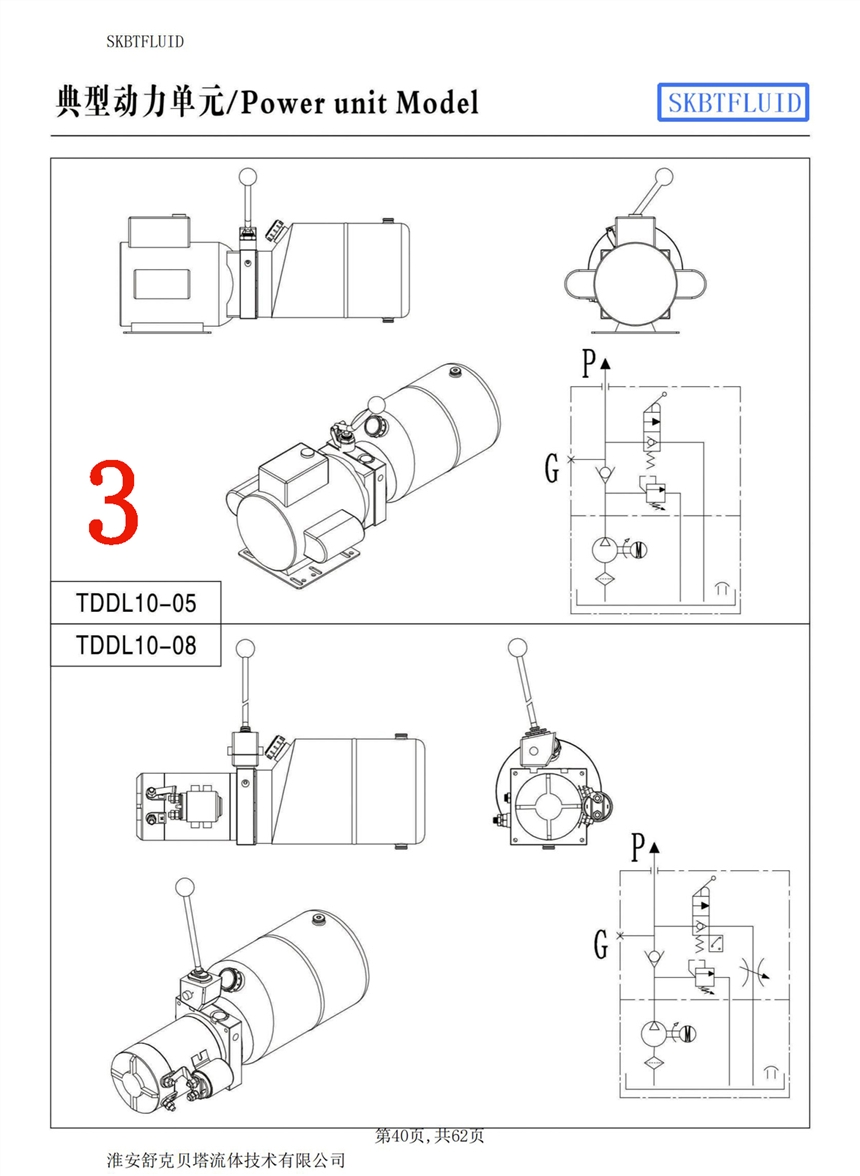 SKBTFLUID

典型动力单元/Power unit Model

SKBTFLUID

P

G

M

3

TDDL10-05

TDDL10-08

P

G

M

第40页,共62页

淮安舒克贝塔流体技术有限公司