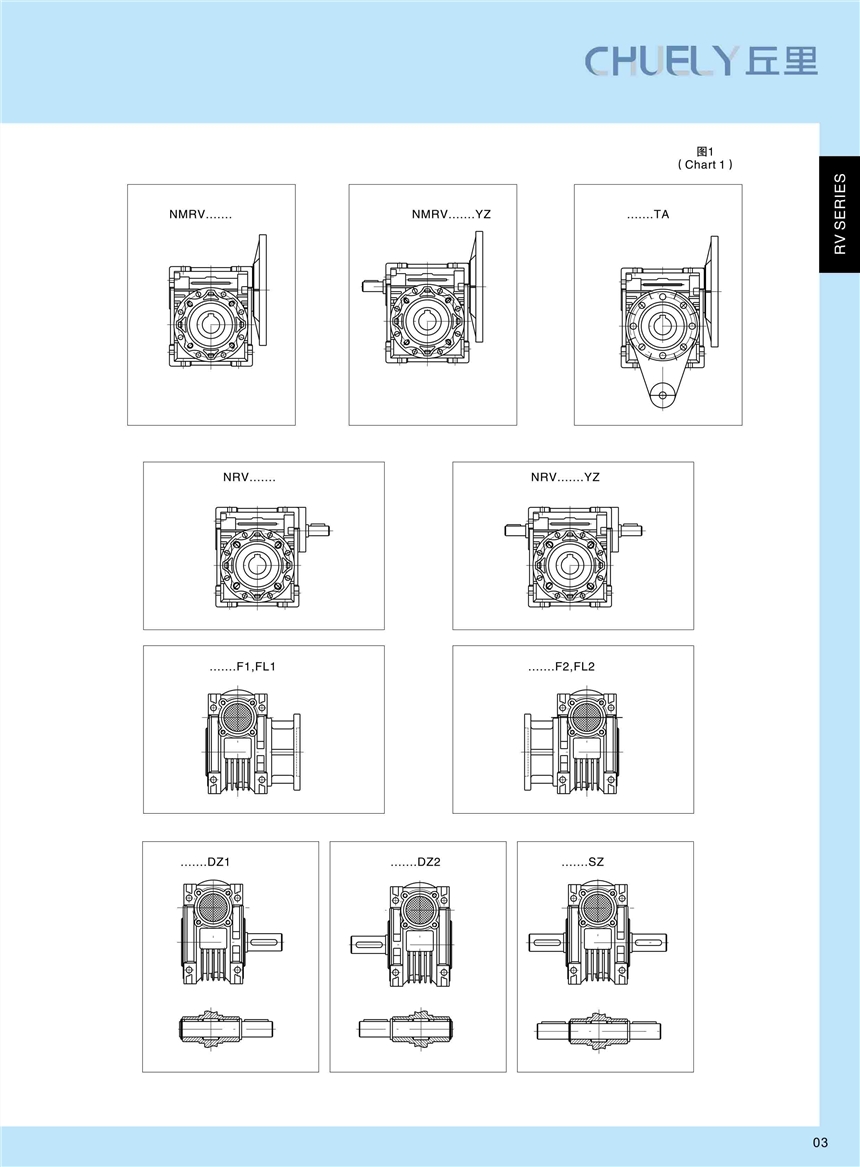 CHUELY 丘里

图1
( Chart 1 )

RV SERIES

NMRV.......

NMRV.......YZ

.......TA

NRV.......

NRV.......YZ

.......F1,FL1

.......F2,FL2

.......DZ1

.......DZ2

.......SZ

03