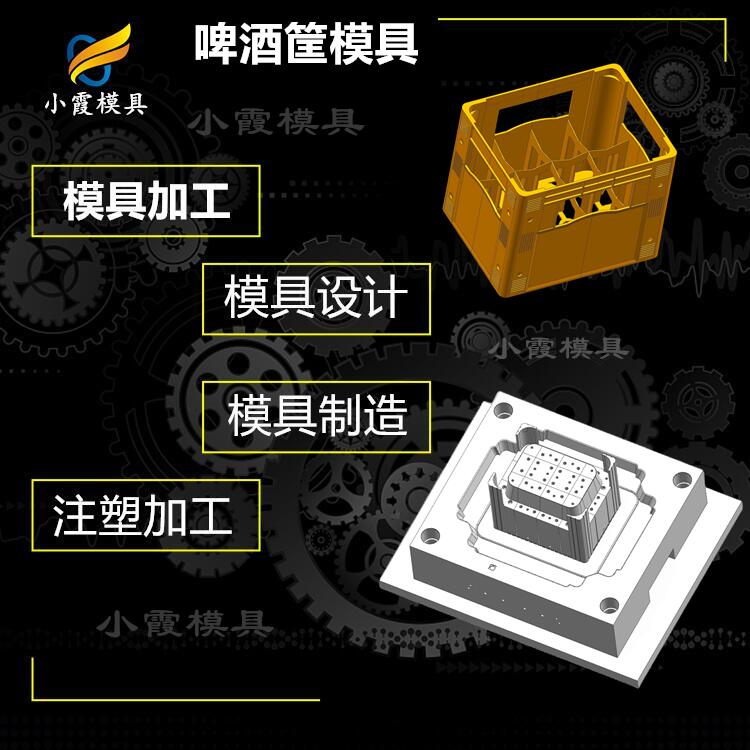 小霞模具

啤酒筐模具

小霞模具

模具加工

模具设计

小霞模具

模具制造

注塑加工

小霞模具