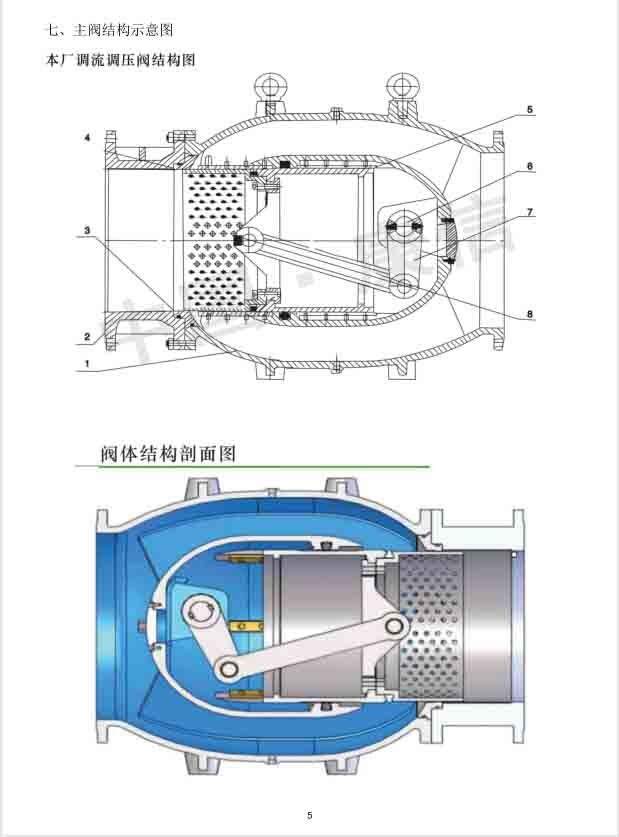 七、主阀结构示意图

本厂调流调压阀结构图

4

3

2

1

5

6

7

8

阀体结构剖面图

5