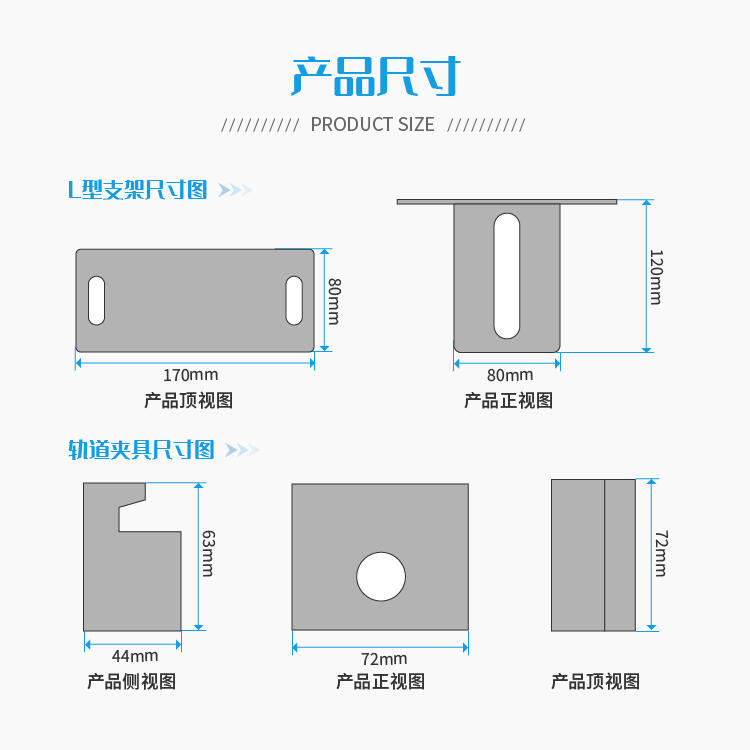 产品尺寸

////////// PRODUCT SIZE //////////

L型支架尺寸图

80mm

170mm

产品顶视图

120mm

80mm

产品正视图

轨道夹具尺寸图

63mm

44mm

产品侧视图

72mm

产品正视图

72mm

产品顶视图