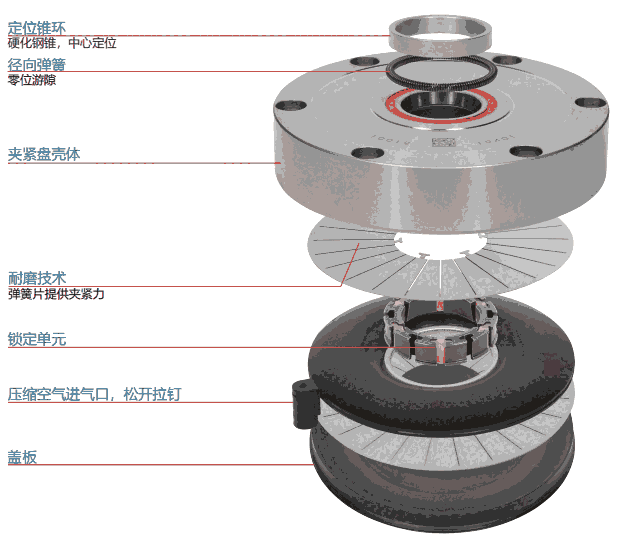 定位锥环
硬化钢锥，中心定位

径向弹簧
零位游隙

夹紧盘壳体

耐磨技术
弹簧片提供夹紧力

锁定单元

压缩空气进气口，松开拉钉

盖板