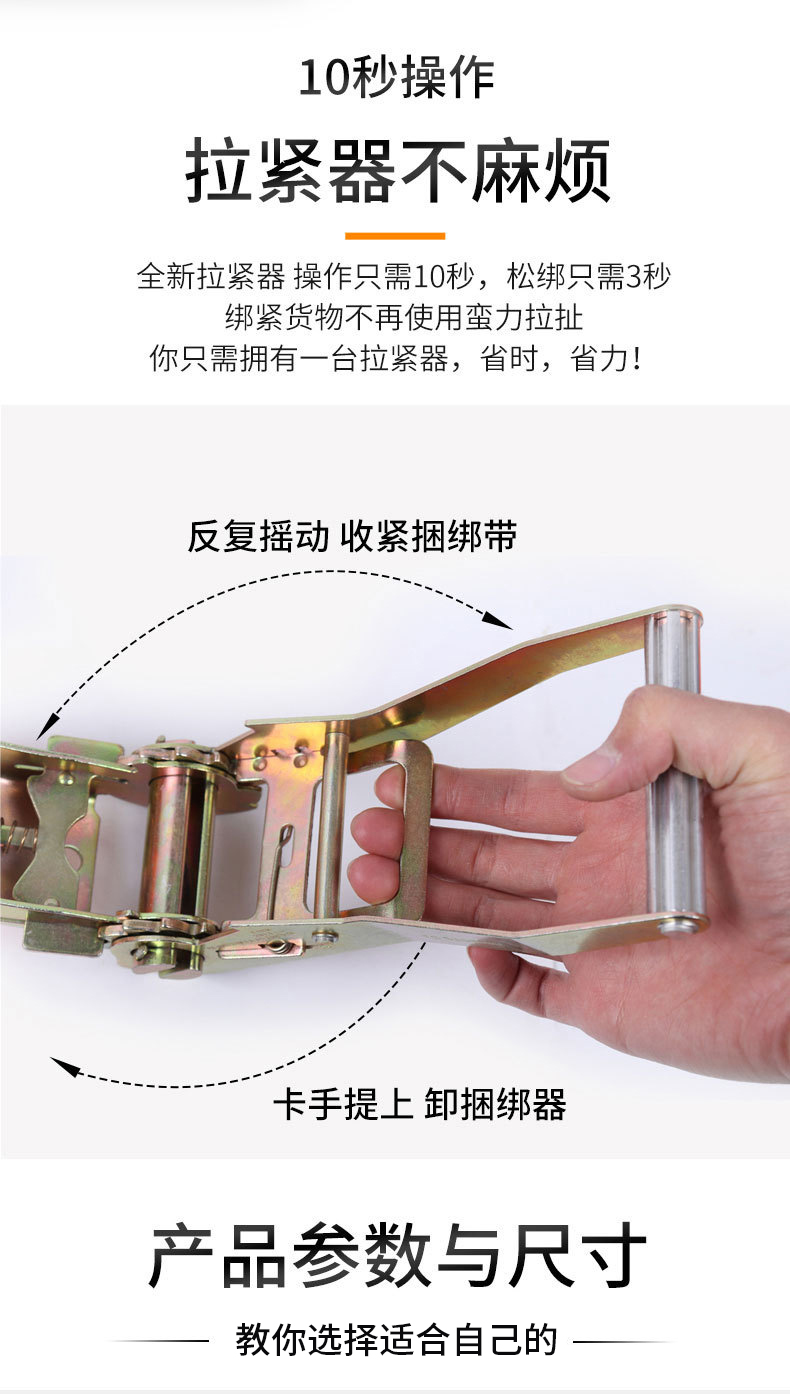 10秒操作

拉紧器不麻烦

全新拉紧器 操作只需10秒，松绑只需3秒
绑紧货物不再使用蛮力拉扯
你只需拥有一台拉紧器，省时，省力！

反复摇动 收紧捆绑带

卡手提上 卸捆绑器

产品参数与尺寸

教你选择适合自己的