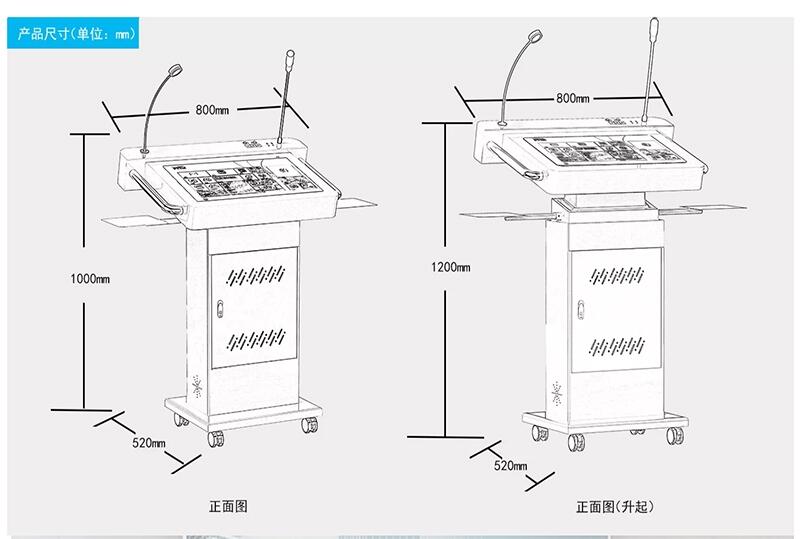 产品尺寸(单位：mm)

800mm

1000mm

520mm

正面图

800mm

1200mm

520mm

正面图(升起)