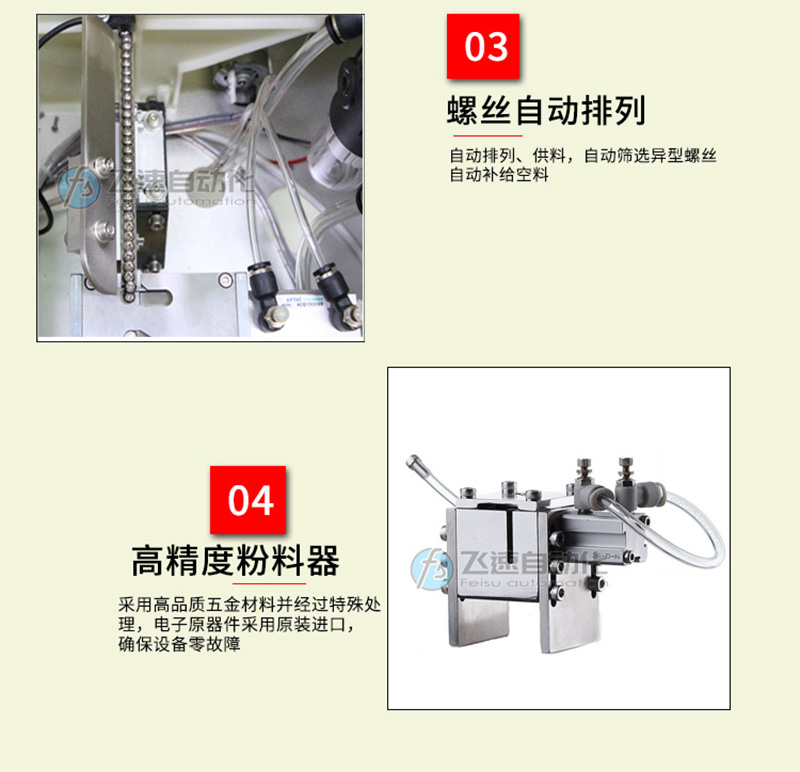 飞速自动化
Feisu automation

03

螺丝自动排列

自动排列、供料，自动筛选异型螺丝
自动补给空料

04

高精度粉料器

采用高品质五金材料并经过特殊处理，电子原器件采用原装进口，确保设备零故障

飞速自动化
Feisu automation